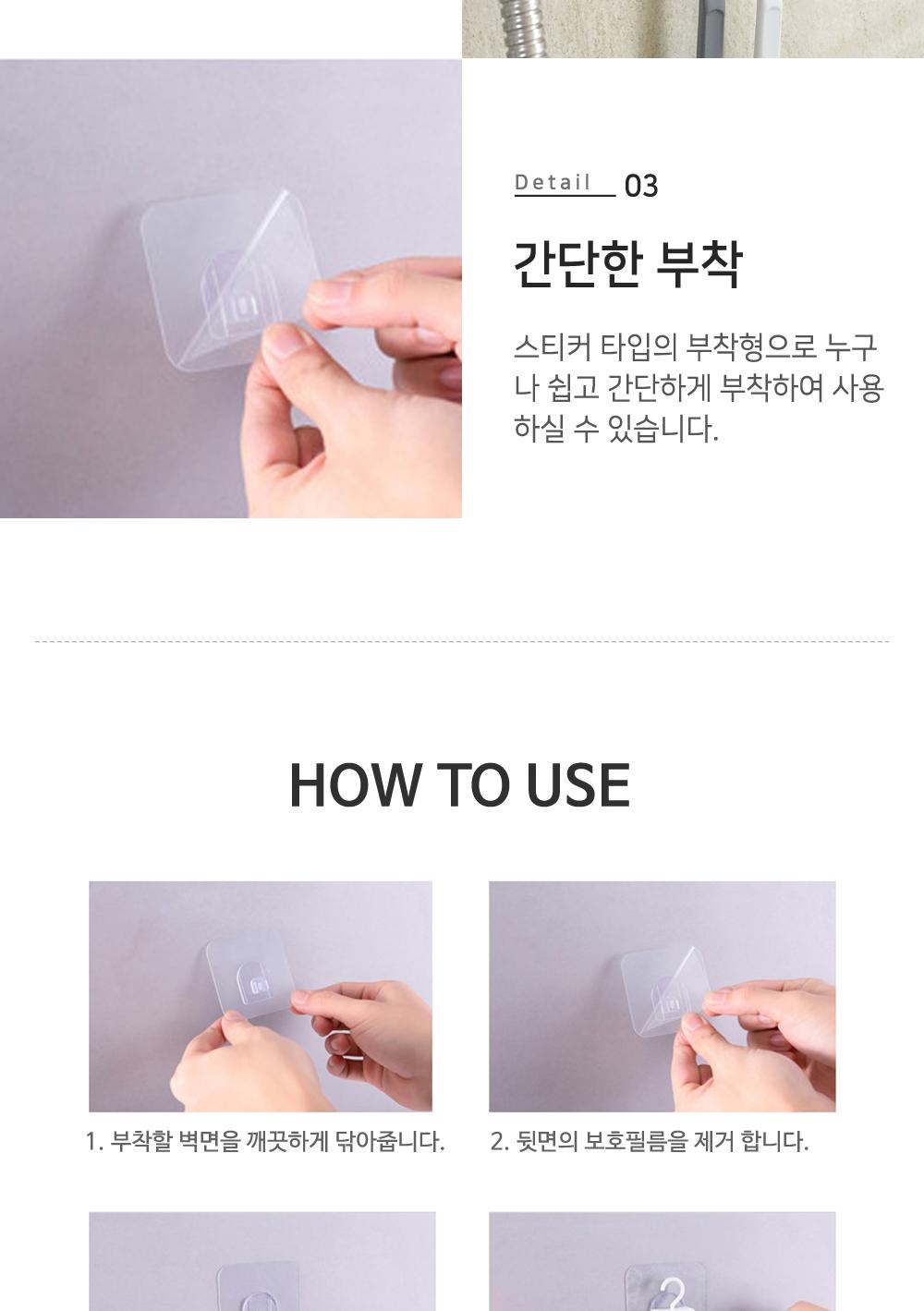 Detail 03

간단한 부착

스티커 타입의 부착형으로 누구나 쉽고 간단하게 부착하여 사용하실 수 있습니다.

HOW TO USE

1. 부착할 벽면을 깨끗하게 닦아줍니다.

2. 뒷면의 보호필름을 제거 합니다.