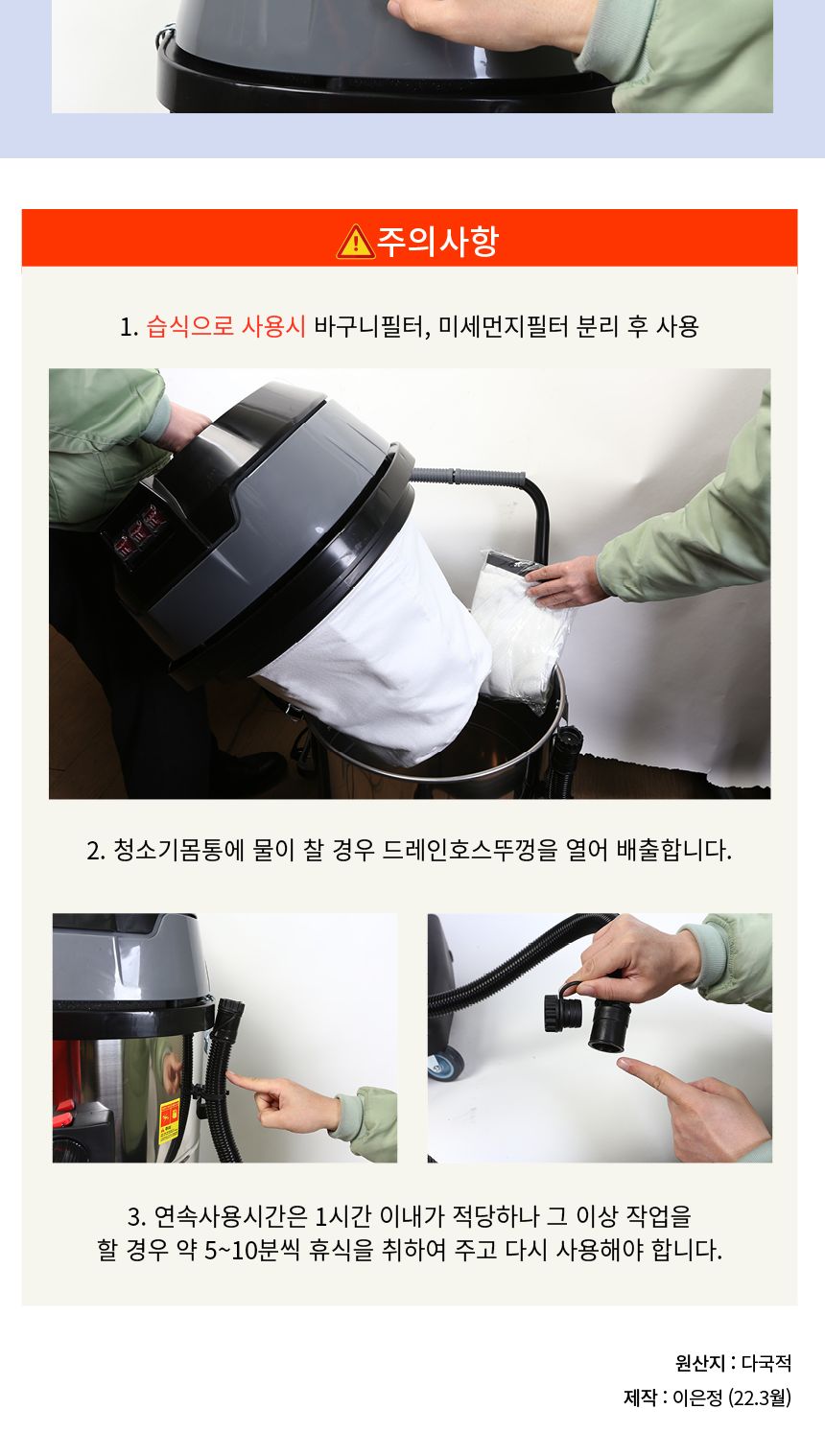 주의사항

1. 습식으로 사용시 바구니필터, 미세먼지필터 분리 후 사용

2. 청소기몸통에 물이 찰 경우 드레인호스뚜껑을 열어 배출합니다.

3. 연속사용시간은 1시간 이내가 적당하나 그 이상 작업을 할 경우 약 5~10분씩 휴식을 취하여 주고 다시 사용해야 합니다.

원산지 : 다국적
제작 : 이은정 (22.3월)