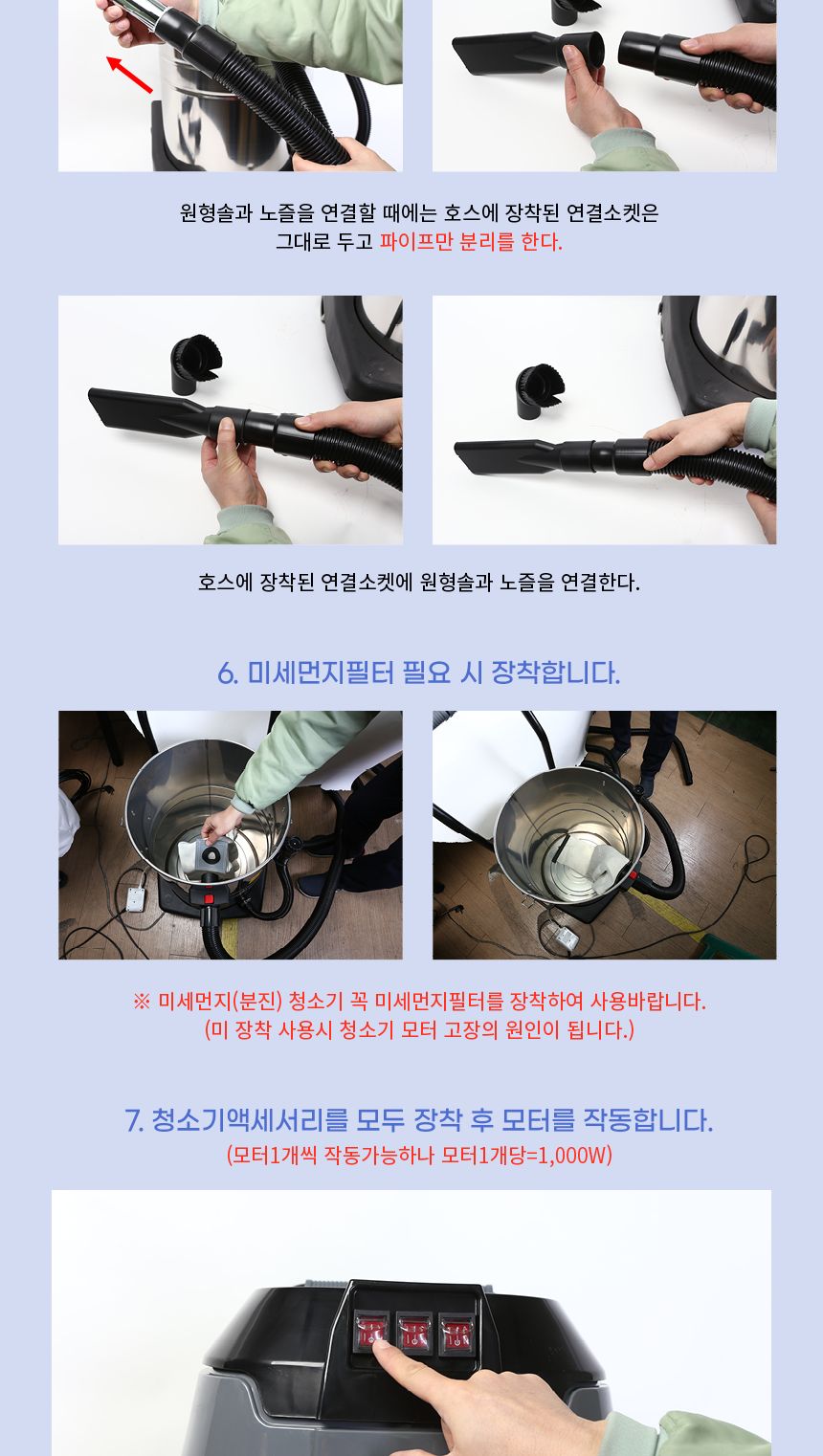 원형솔과 노즐을 연결할 때에는 호스에 장착된 연결소켓은 그대로 두고 파이프만 분리를 한다.

호스에 장착된 연결소켓에 원형솔과 노즐을 연결한다.

6. 미세먼지필터 필요 시 장착합니다.

※ 미세먼지(분진) 청소기 꼭 미세먼지필터를 장착하여 사용바랍니다. (미 장착 사용시 청소기 모터 고장의 원인이 됩니다.)

7. 청소기액세서리를 모두 장착 후 모터를 작동합니다.
(모터1개씩 작동가능하나 모터1개당=1,000W)