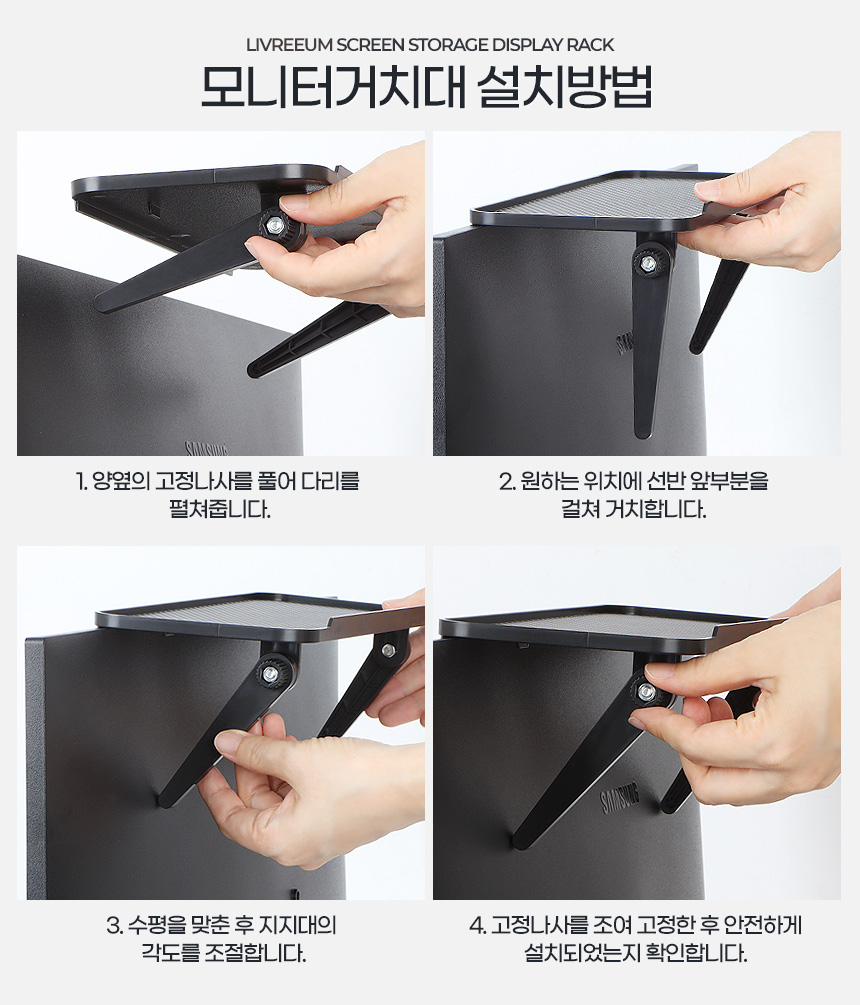 LIVREEUM SCREEN STORAGE DISPLAY RACK

모니터거치대 설치방법

SAMSUNG

1. 양옆의 고정나사를 풀어 다리를 펼쳐줍니다.

SAMSUNG

2. 원하는 위치에 선반 앞부분을 걸쳐 거치합니다.

3. 수평을 맞춘 후 지지대의 각도를 조절합니다.

SAMSUNG

4. 고정나사를 조여 고정한 후 안전하게 설치되었는지 확인합니다.