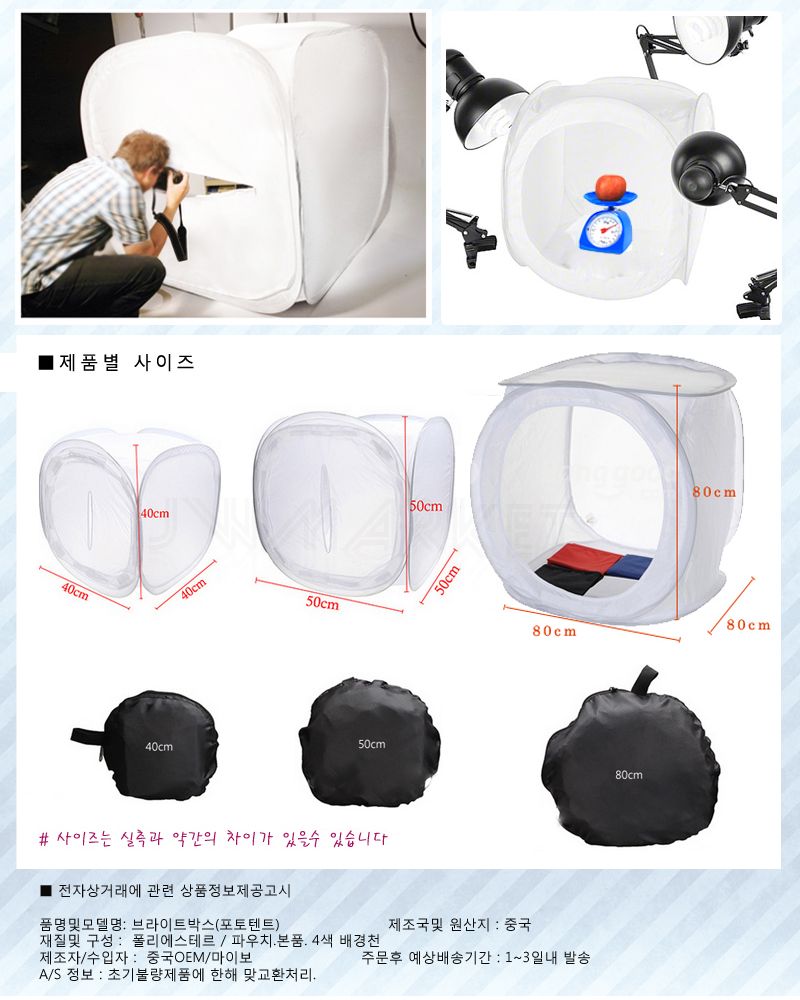 ■ 제품별 사이즈

40cm
40cm
40cm

50cm
50cm
50cm

80cm
80cm
80cm

40cm

50cm

80cm

# 사이즈는 실측과 약간의 차이가 있을수 있습니다

■ 전자상거래에 관련 상품정보제공고시

품명및모델명: 브라이트박스(포토텐트)
제조국및 원산지 : 중국
재질및 구성 : 폴리에스테르 / 파우치.본품. 4색 배경천
제조자/수입자 : 중국OEM/마이보
주문후 예상배송기간 : 1~3일내 발송
A/S 정보 : 초기불량제품에 한해 맞교환처리.