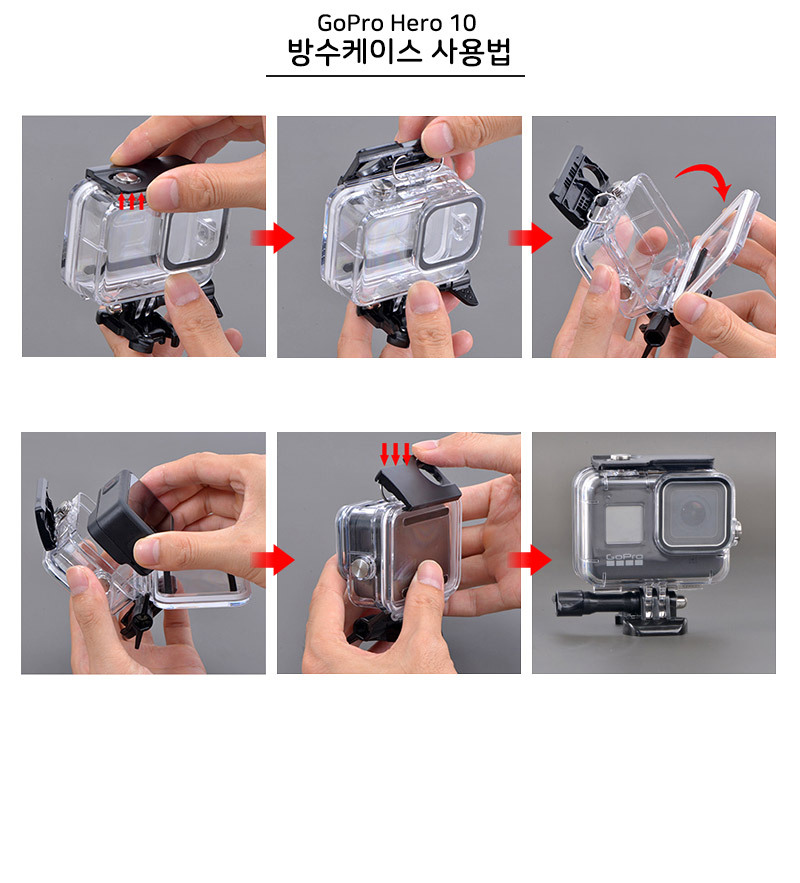 GoPro Hero 10
방수케이스 사용법

GoPro