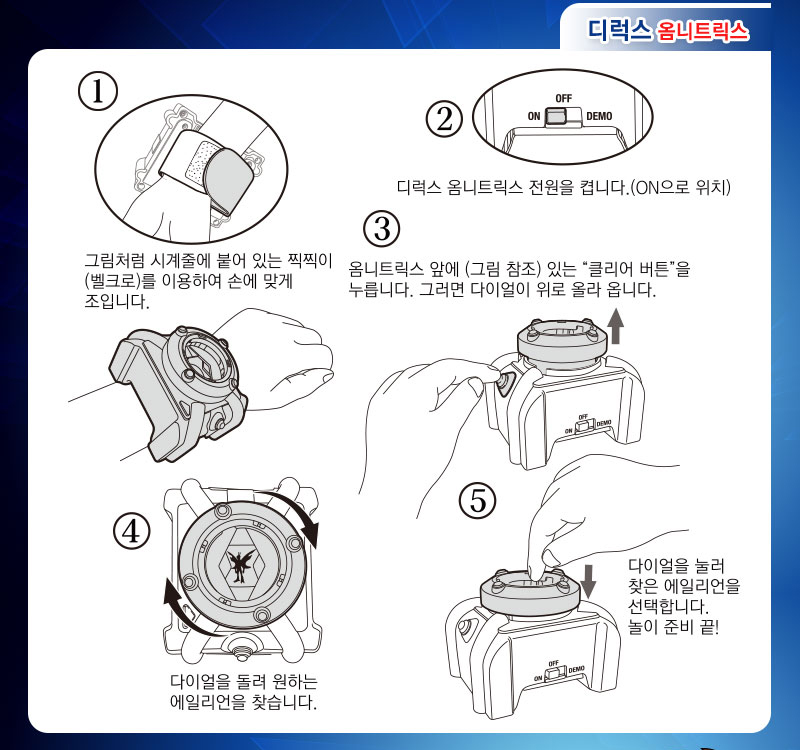 디럭스 옴니트릭스

①

그림처럼 시계줄에 붙어 있는 찍찍이 (벨크로)를 이용하여 손에 맞게 조입니다.

②

OFF
ON
DEMO

디럭스 옴니트릭스 전원을 켭니다.(ON으로 위치)

③

옴니트릭스 앞에 (그림 참조) 있는 "클리어 버튼"을 누릅니다. 그러면 다이얼이 위로 올라 옵니다.

OFF
ON
DEMO

④

다이얼을 돌려 원하는 에일리언을 찾습니다.

⑤

다이얼을 눌러 찾은 에일리언을 선택합니다. 놀이 준비 끝!

OFF
ON
DEMO