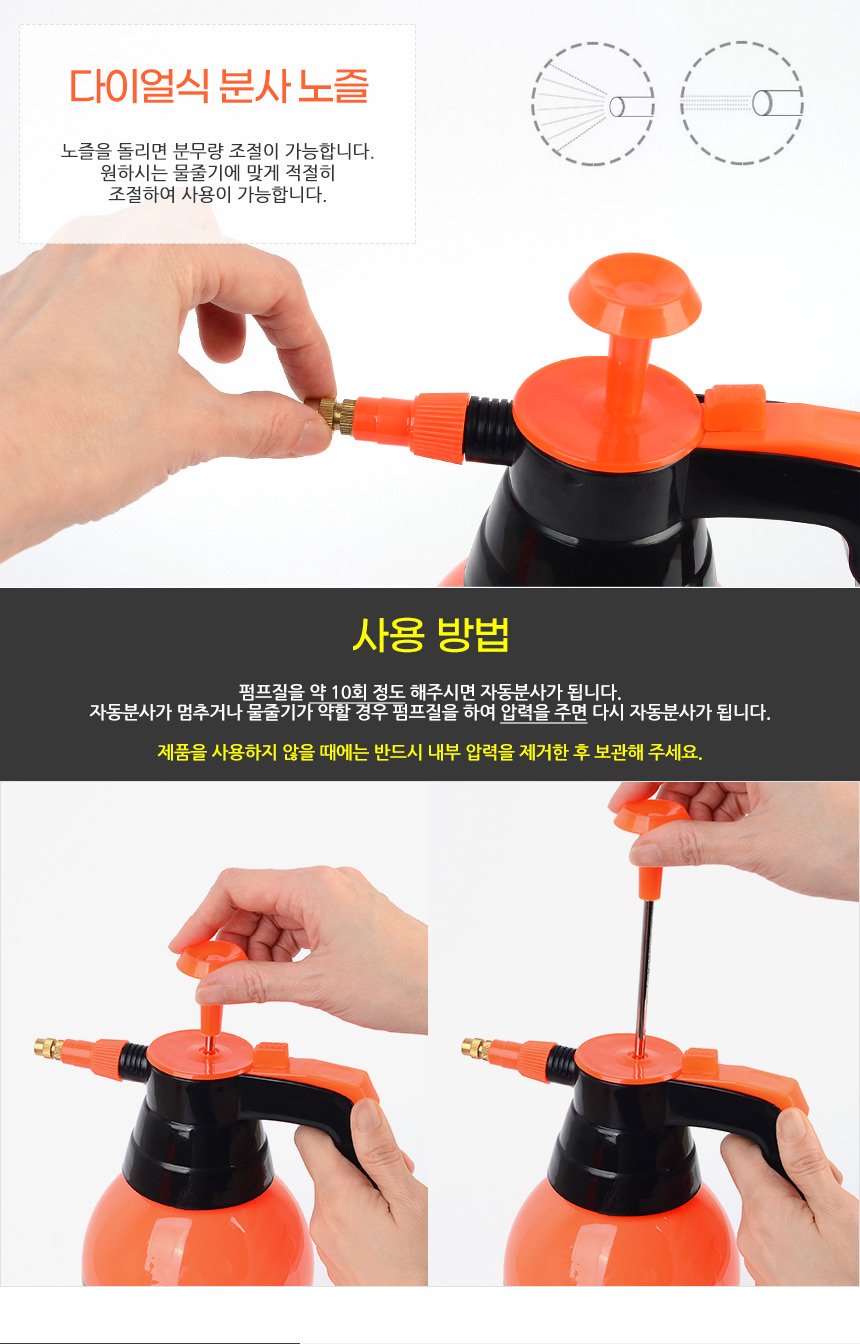 다이얼식 분사 노즐

노즐을 돌리면 분무량 조절이 가능합니다.
원하시는 물줄기에 맞게 적절히
조절하여 사용이 가능합니다.

사용 방법

펌프질을 약 10회 정도 해주시면 자동분사가 됩니다.
자동분사가 멈추거나 물줄기가 약할 경우 펌프질을 하여 압력을 주면 다시 자동분사가 됩니다.

제품을 사용하지 않을 때에는 반드시 내부 압력을 제거한 후 보관해 주세요.