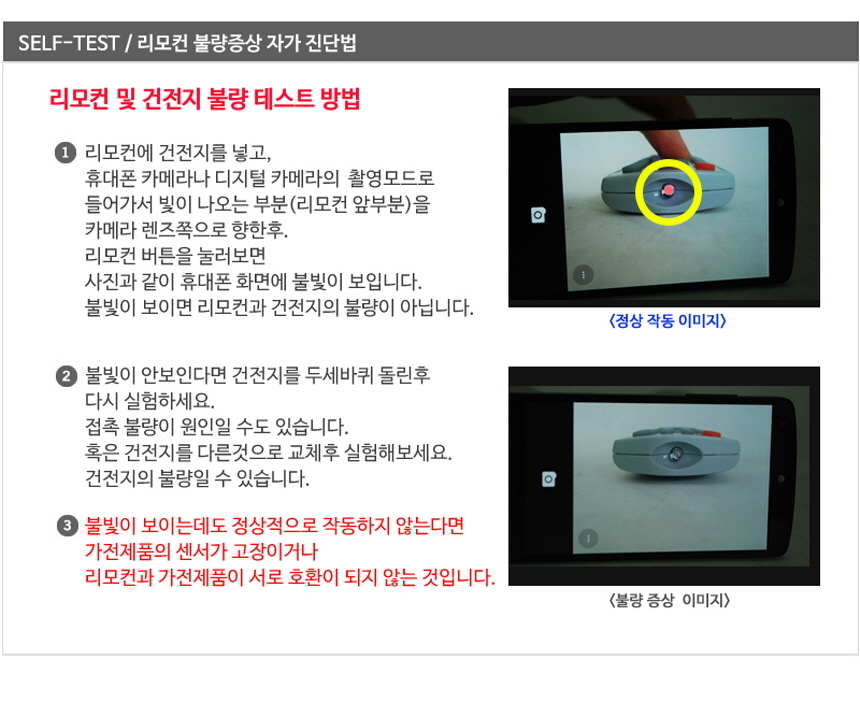 SELF-TEST / 리모컨 불량증상 자가 진단법

리모컨 및 건전지 불량 테스트 방법

1 리모컨에 건전지를 넣고,
휴대폰 카메라나 디지털 카메라의 촬영모드로
들어가서 빛이 나오는 부분(리모컨 앞부분)을
카메라 렌즈쪽으로 향한후.
리모컨 버튼을 눌러보면
사진과 같이 휴대폰 화면에 불빛이 보입니다.
불빛이 보이면 리모컨과 건전지의 불량이 아닙니다.

〈정상 작동 이미지〉

2 불빛이 안보인다면 건전지를 두세바퀴 돌린후
다시 실험하세요.
접촉 불량이 원인일 수도 있습니다.
혹은 건전지를 다른것으로 교체후 실험해보세요.
건전지의 불량일 수 있습니다.

3 불빛이 보이는데도 정상적으로 작동하지 않는다면
가전제품의 센서가 고장이거나
리모컨과 가전제품이 서로 호환이 되지 않는 것입니다.

〈불량 증상 이미지〉