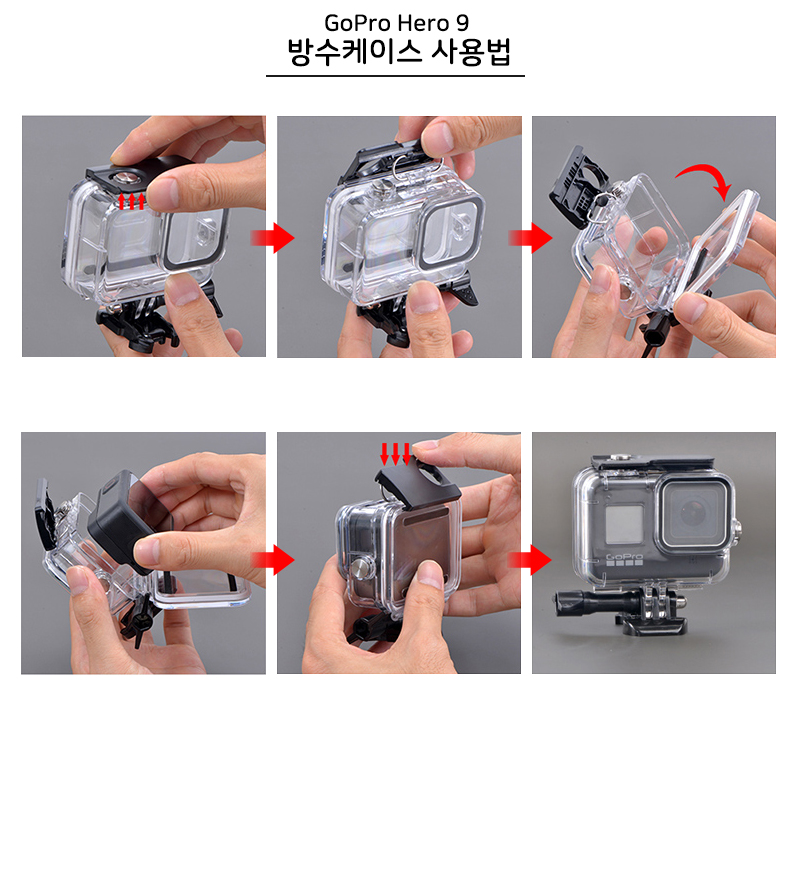 GoPro Hero 9
방수케이스 사용법

GoPro