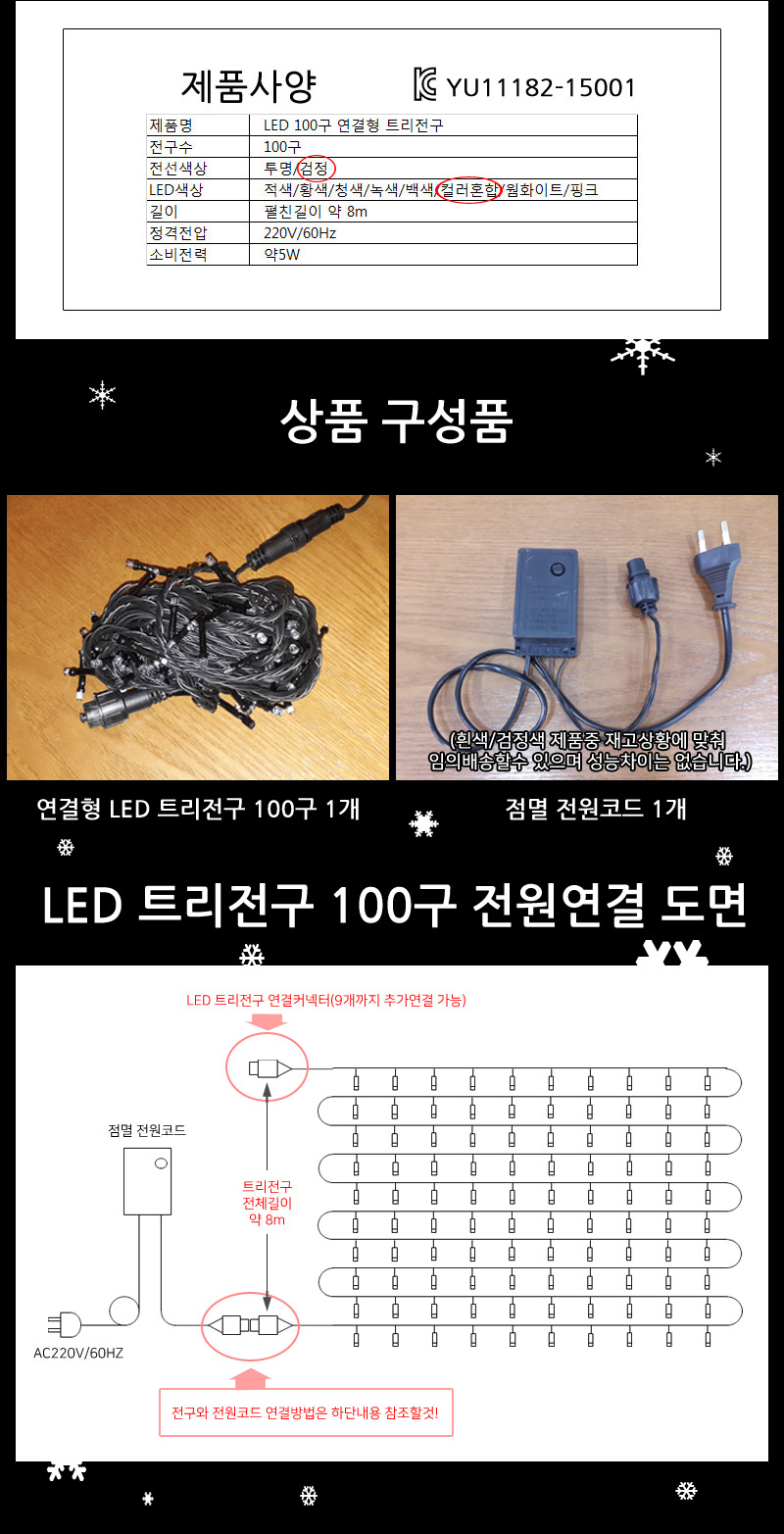 제품사양

YU11182-15001

| 제품명 | LED 100구 연결형 트리전구 |
|---|---|
| 전구수 | 100구 |
| 전선색상 | 투명/검정 |
| LED색상 | 적색/황색/청색/녹색/백색/컬러혼합/웜화이트/핑크 |
| 길이 | 펼친길이 약 8m |
| 정격전압 | 220V/60Hz |
| 소비전력 | 약5W |

상품 구성품

(흰색/검정색 제품중 재고상황에 맞춰 임의배송할수 있으며 성능차이는 없습니다.)

연결형 LED 트리전구 100구 1개

점멸 전원코드 1개

LED 트리전구 100구 전원연결 도면

LED 트리전구 연결커넥터(9개까지 추가연결 가능)

점멸 전원코드

트리전구 전체길이 약 8m

AC220V/60HZ

전구와 전원코드 연결방법은 하단내용 참조할것!