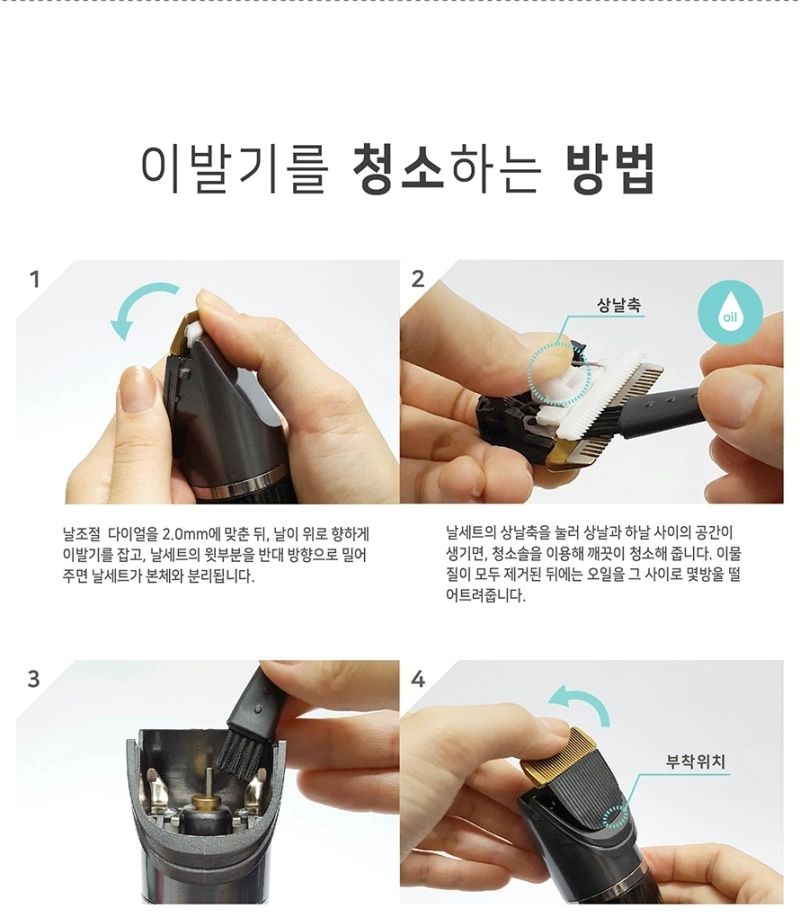 이발기를 청소하는 방법

1

날조절 다이얼을 2.0mm에 맞춘 뒤, 날이 위로 향하게 이발기를 잡고, 날세트의 윗부분을 반대 방향으로 밀어 주면 날세트가 본체와 분리됩니다.

2

상날축

oil

날세트의 상날축을 눌러 상날과 하날 사이의 공간이 생기면, 청소솔을 이용해 깨끗이 청소해 줍니다. 이물질이 모두 제거된 뒤에는 오일을 그 사이로 몇방울 떨어트려줍니다.

3

4

부착위치