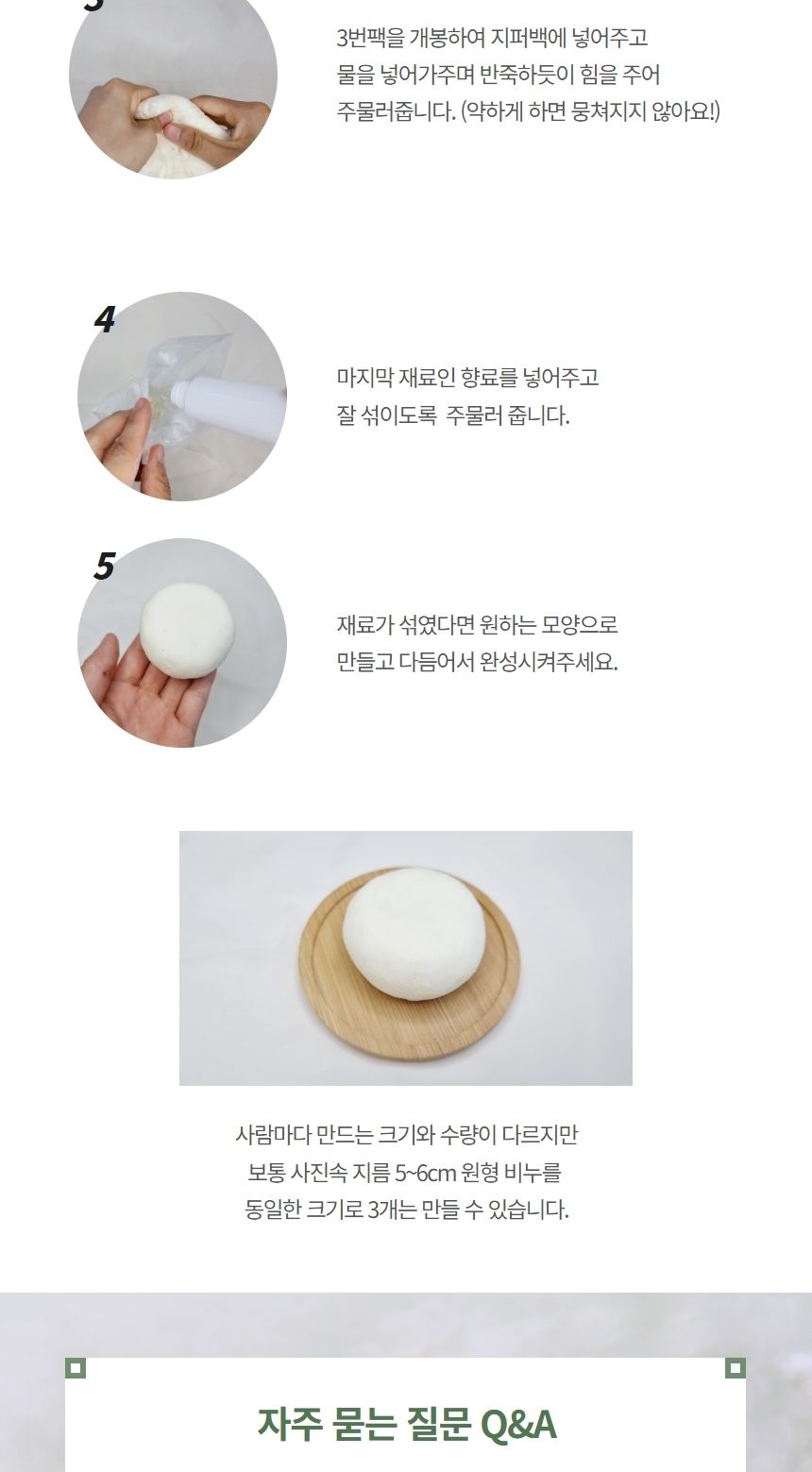 3번팩을 개봉하여 지퍼백에 넣어주고 물을 넣어가주며 반죽하듯이 힘을 주어 주물러줍니다. (약하게 하면 뭉쳐지지 않아요!)

4

마지막 재료인 향료를 넣어주고 잘 섞이도록 주물러 줍니다.

5

재료가 섞였다면 원하는 모양으로 만들고 다듬어서 완성시켜주세요.

사람마다 만드는 크기와 수량이 다르지만 보통 사진속 지름 5~6cm 원형 비누를 동일한 크기로 3개는 만들 수 있습니다.

자주 묻는 질문 Q&A