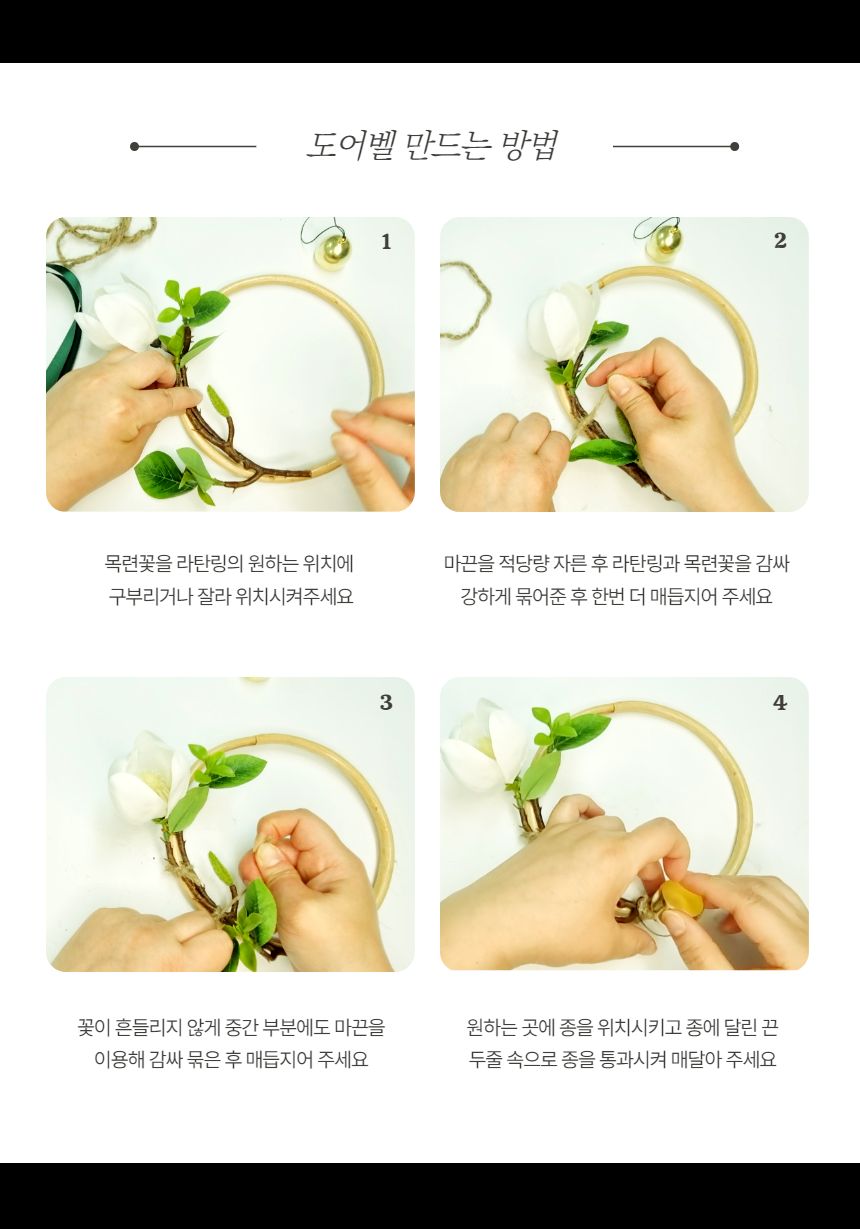 도어벨 만드는 방법

1

목련꽃을 라탄링의 원하는 위치에 구부리거나 잘라 위치시켜주세요

2

마끈을 적당량 자른 후 라탄링과 목련꽃을 감싸 강하게 묶어준 후 한번 더 매듭지어 주세요

3

꽃이 흔들리지 않게 중간 부분에도 마끈을 이용해 감싸 묶은 후 매듭지어 주세요

4

원하는 곳에 종을 위치시키고 종에 달린 끈 두줄 속으로 종을 통과시켜 매달아 주세요