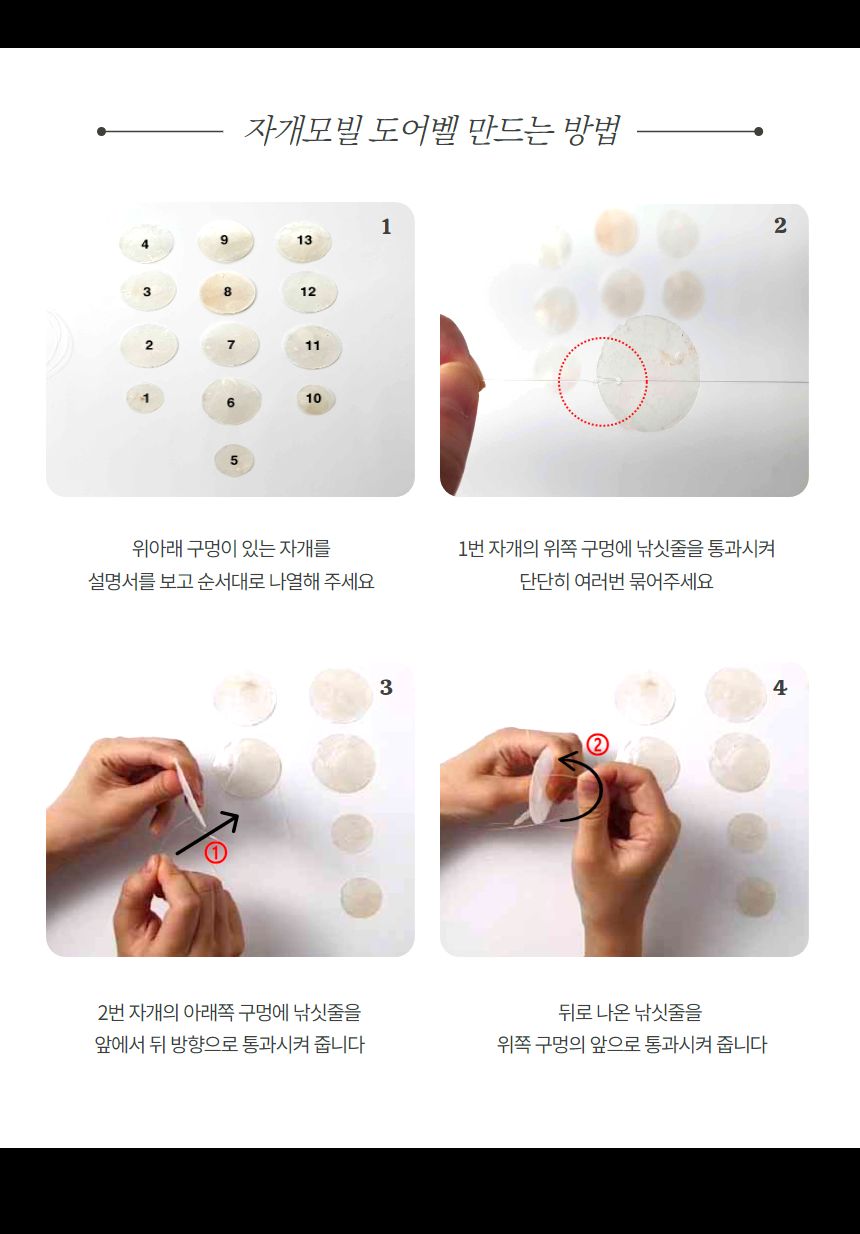 자개모빌 도어벨 만드는 방법

1

4 9 13
3 8 12
2 7 11
1 6 10
5

위아래 구멍이 있는 자개를
설명서를 보고 순서대로 나열해 주세요

2

1번 자개의 위쪽 구멍에 낚싯줄을 통과시켜
단단히 여러번 묶어주세요

3

①

2번 자개의 아래쪽 구멍에 낚싯줄을
앞에서 뒤 방향으로 통과시켜 줍니다

4

②

뒤로 나온 낚싯줄을
위쪽 구멍의 앞으로 통과시켜 줍니다