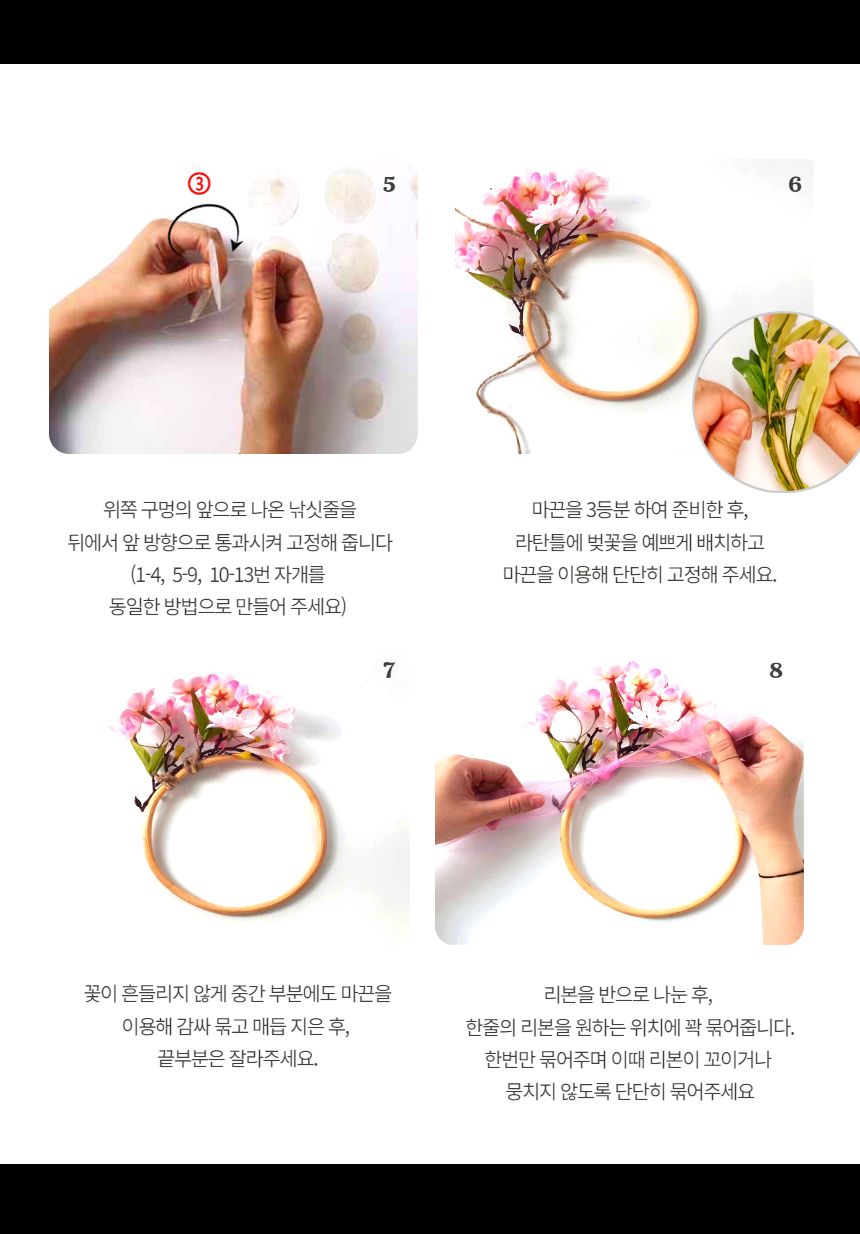 ③ 5

위쪽 구멍의 앞으로 나온 낚싯줄을 뒤에서 앞 방향으로 통과시켜 고정해 줍니다 (1-4, 5-9, 10-13번 자개를 동일한 방법으로 만들어 주세요)

6

마끈을 3등분 하여 준비한 후, 라탄틀에 벚꽃을 예쁘게 배치하고 마끈을 이용해 단단히 고정해 주세요.

7

꽃이 흔들리지 않게 중간 부분에도 마끈을 이용해 감싸 묶고 매듭 지은 후, 끝부분은 잘라주세요.

8

리본을 반으로 나눈 후, 한줄의 리본을 원하는 위치에 꽉 묶어줍니다. 한번만 묶어주며 이때 리본이 꼬이거나 뭉치지 않도록 단단히 묶어주세요