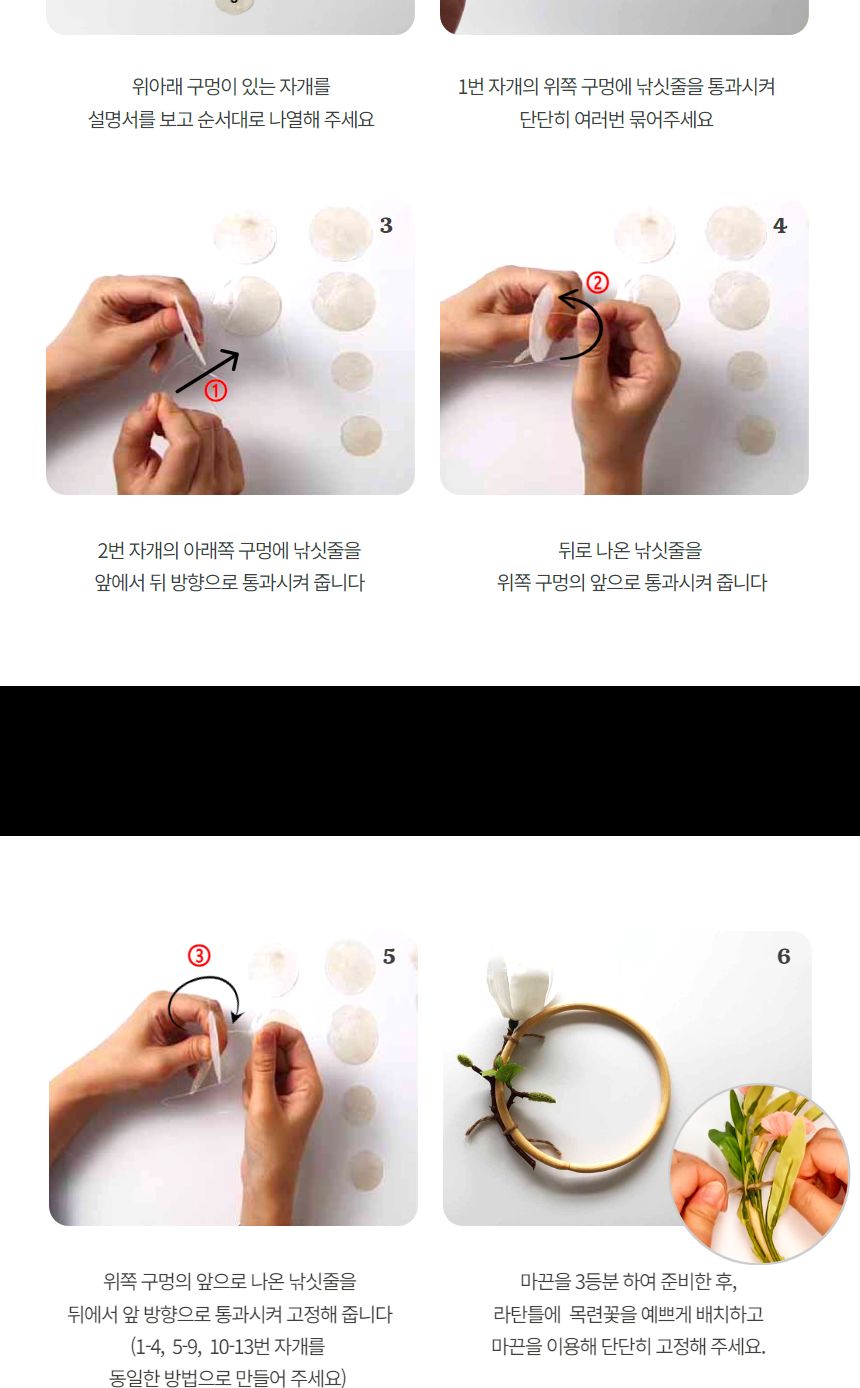 위아래 구멍이 있는 자개를
설명서를 보고 순서대로 나열해 주세요

1번 자개의 위쪽 구멍에 낚싯줄을 통과시켜
단단히 여러번 묶어주세요

3

①

4

②

2번 자개의 아래쪽 구멍에 낚싯줄을
앞에서 뒤 방향으로 통과시켜 줍니다

뒤로 나온 낚싯줄을
위쪽 구멍의 앞으로 통과시켜 줍니다

③

5

6

위쪽 구멍의 앞으로 나온 낚싯줄을
뒤에서 앞 방향으로 통과시켜 고정해 줍니다
(1-4, 5-9, 10-13번 자개를
동일한 방법으로 만들어 주세요)

마끈을 3등분 하여 준비한 후,
라탄틀에 목련꽃을 예쁘게 배치하고
마끈을 이용해 단단히 고정해 주세요.