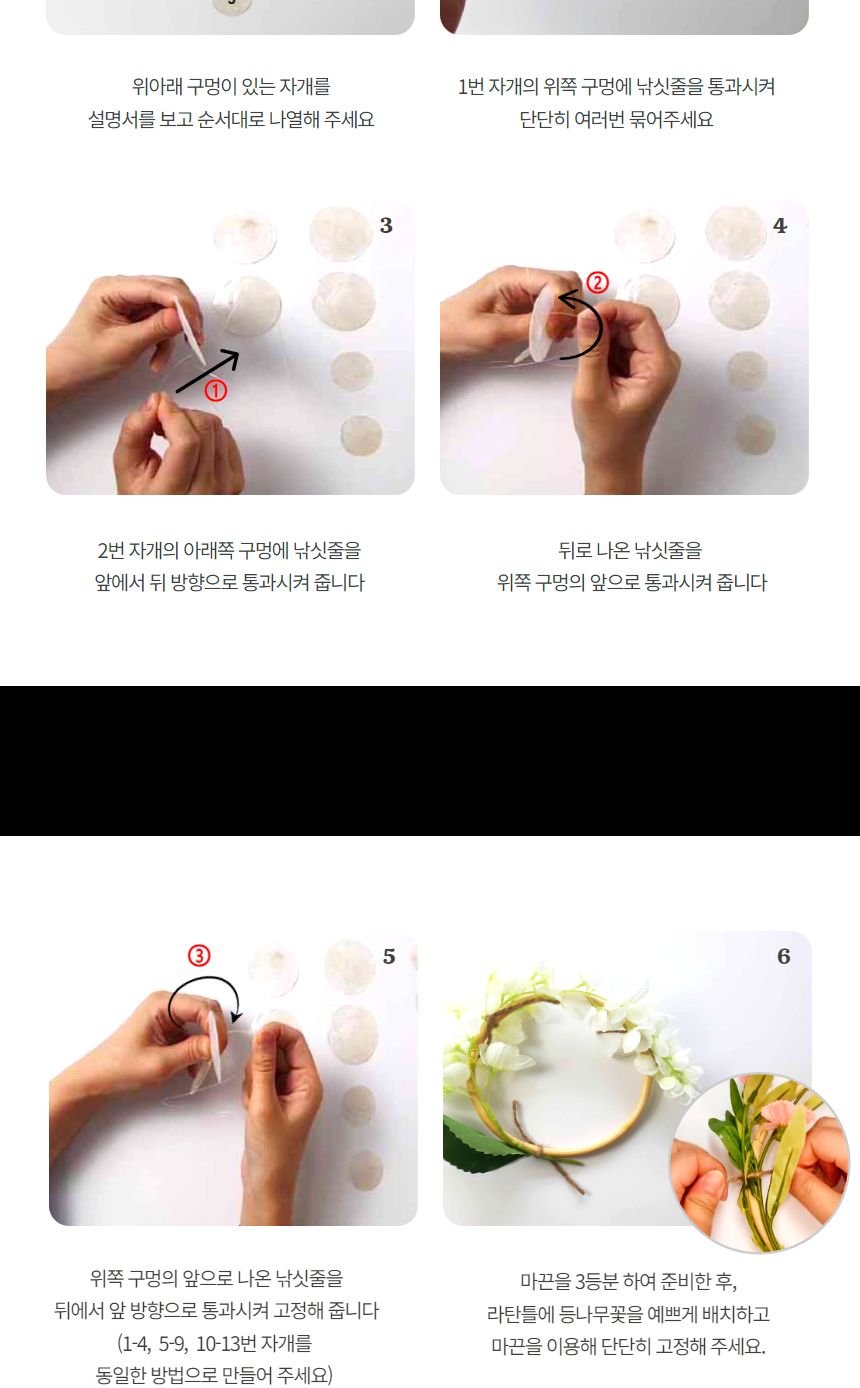 위아래 구멍이 있는 자개를
설명서를 보고 순서대로 나열해 주세요

1번 자개의 위쪽 구멍에 낚싯줄을 통과시켜
단단히 여러번 묶어주세요

3

①

4

②

2번 자개의 아래쪽 구멍에 낚싯줄을
앞에서 뒤 방향으로 통과시켜 줍니다

뒤로 나온 낚싯줄을
위쪽 구멍의 앞으로 통과시켜 줍니다

③

5

6

위쪽 구멍의 앞으로 나온 낚싯줄을
뒤에서 앞 방향으로 통과시켜 고정해 줍니다
(1-4, 5-9, 10-13번 자개를
동일한 방법으로 만들어 주세요)

마끈을 3등분 하여 준비한 후,
라탄틀에 등나무꽃을 예쁘게 배치하고
마끈을 이용해 단단히 고정해 주세요.