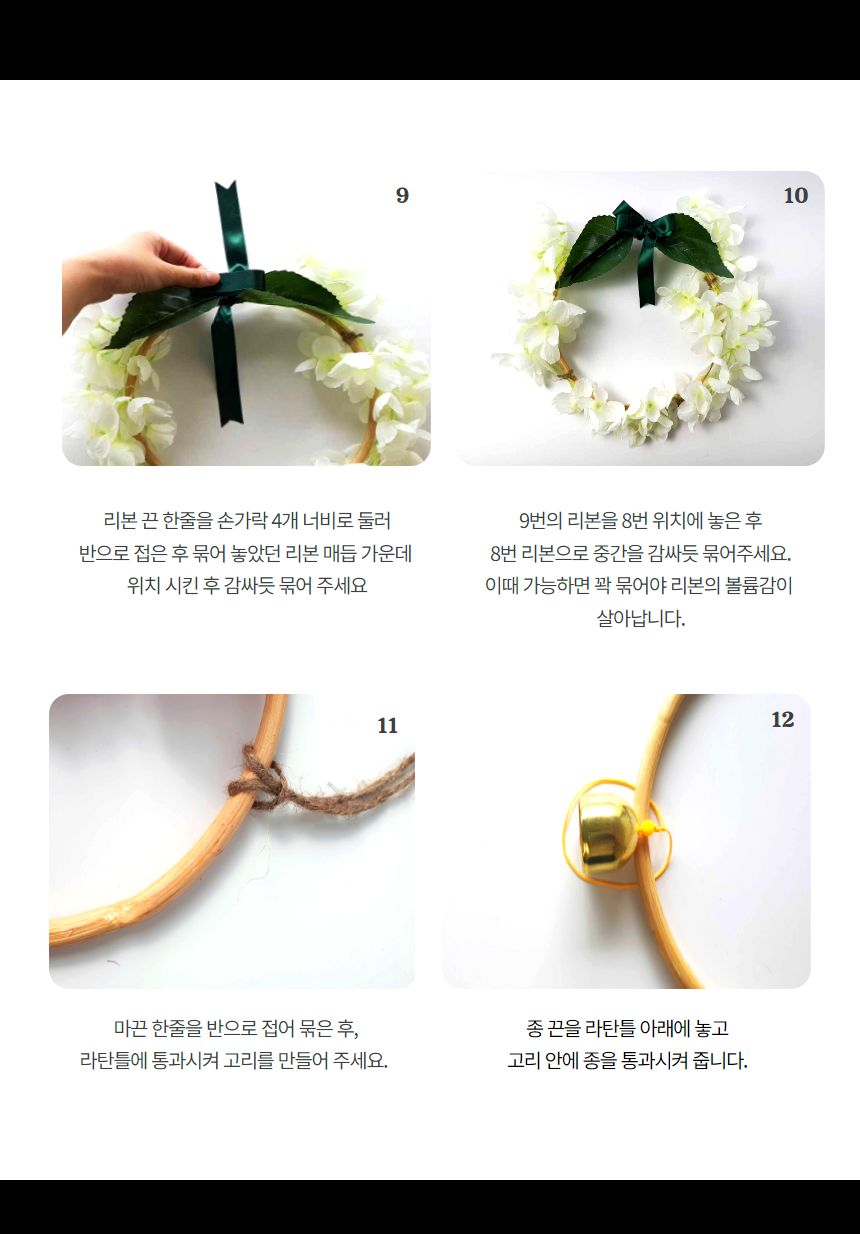 9

리본 끈 한줄을 손가락 4개 너비로 둘러 반으로 접은 후 묶어 놓았던 리본 매듭 가운데 위치 시킨 후 감싸듯 묶어 주세요

10

9번의 리본을 8번 위치에 놓은 후 8번 리본으로 중간을 감싸듯 묶어주세요. 이때 가능하면 꽉 묶어야 리본의 볼륨감이 살아납니다.

11

마끈 한줄을 반으로 접어 묶은 후, 라탄틀에 통과시켜 고리를 만들어 주세요.

12

종 끈을 라탄틀 아래에 놓고 고리 안에 종을 통과시켜 줍니다.