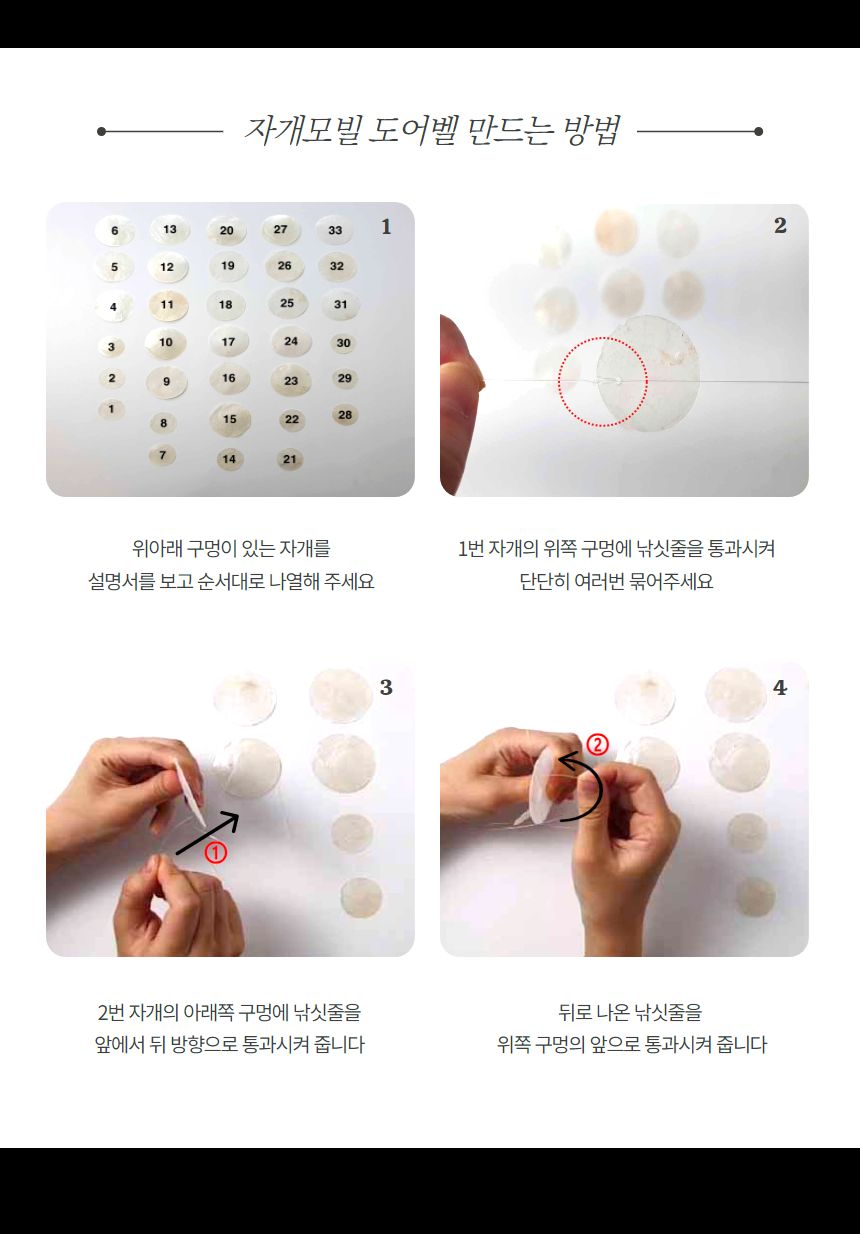 자개모빌 도어벨 만드는 방법

1

6 13 20 27 33
5 12 19 26 32
4 11 18 25 31
3 10 17 24 30
2 9 16 23 29
1 8 15 22 28
7 14 21

2

위아래 구멍이 있는 자개를 설명서를 보고 순서대로 나열해 주세요

1번 자개의 위쪽 구멍에 낚싯줄을 통과시켜 단단히 여러번 묶어주세요

3

①

4

②

2번 자개의 아래쪽 구멍에 낚싯줄을 앞에서 뒤 방향으로 통과시켜 줍니다

뒤로 나온 낚싯줄을 위쪽 구멍의 앞으로 통과시켜 줍니다