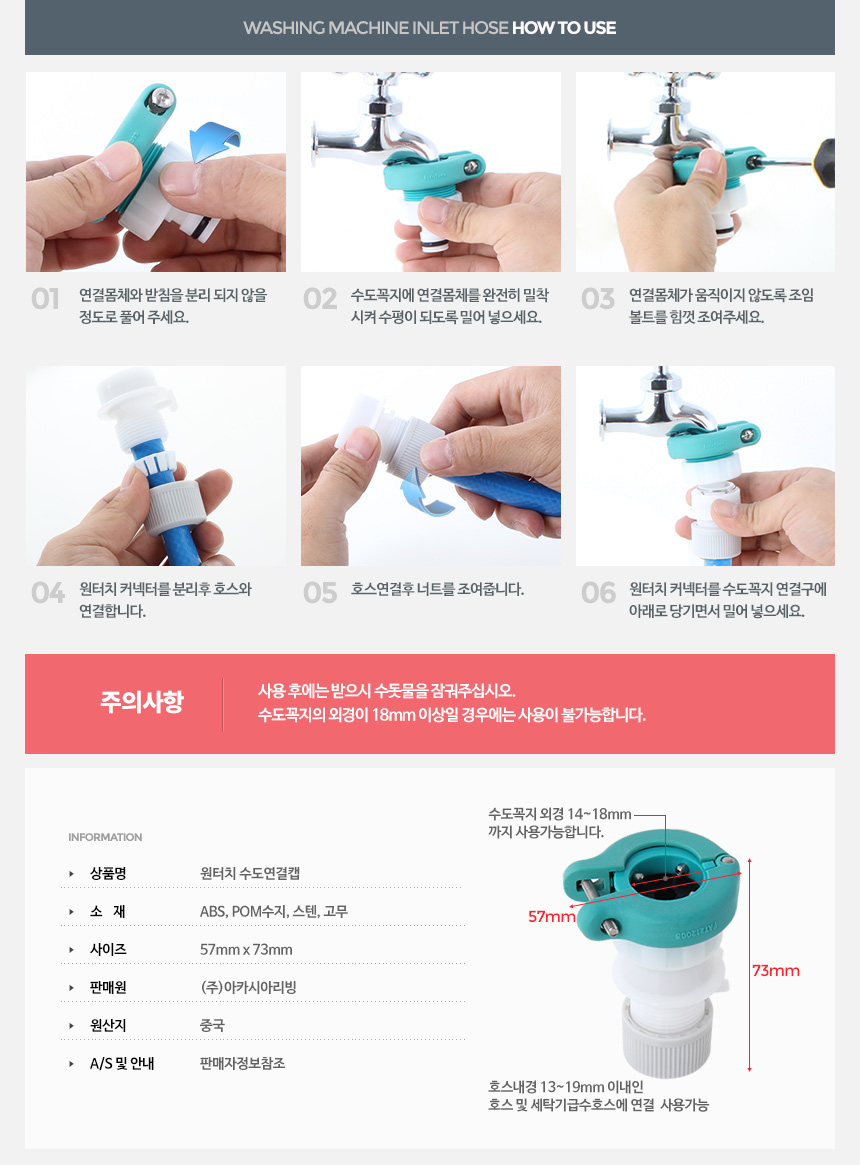 WASHING MACHINE INLET HOSE HOW TO USE

01 연결몸체와 받침을 분리 되지 않을 정도로 풀어 주세요.

02 수도꼭지에 연결몸체를 완전히 밀착 시켜 수평이 되도록 밀어 넣으세요.

03 연결몸체가 움직이지 않도록 조임 볼트를 힘껏 조여주세요.

04 원터치 커넥터를 분리후 호스와 연결합니다.

05 호스연결후 너트를 조여줍니다.

06 원터치 커넥터를 수도꼭지 연결구에 아래로 당기면서 밀어 넣으세요.

주의사항

사용 후에는 받으시 수돗물을 잠궈주십시오.
수도꼭지의 외경이 18mm 이상일 경우에는 사용이 불가능합니다.

INFORMATION

| | |
|---|---|
| 상품명 | 원터치 수도연결캡 |
| 소 재 | ABS, POM수지, 스텐, 고무 |
| 사이즈 | 57mm x 73mm |
| 판매원 | (주)아카시아리빙 |
| 원산지 | 중국 |
| A/S 및 안내 | 판매자정보참조 |

수도꼭지 외경 14~18mm 까지 사용가능합니다.

57mm

73mm

호스내경 13~19mm 이내인 호스 및 세탁기급수호스에 연결 사용가능