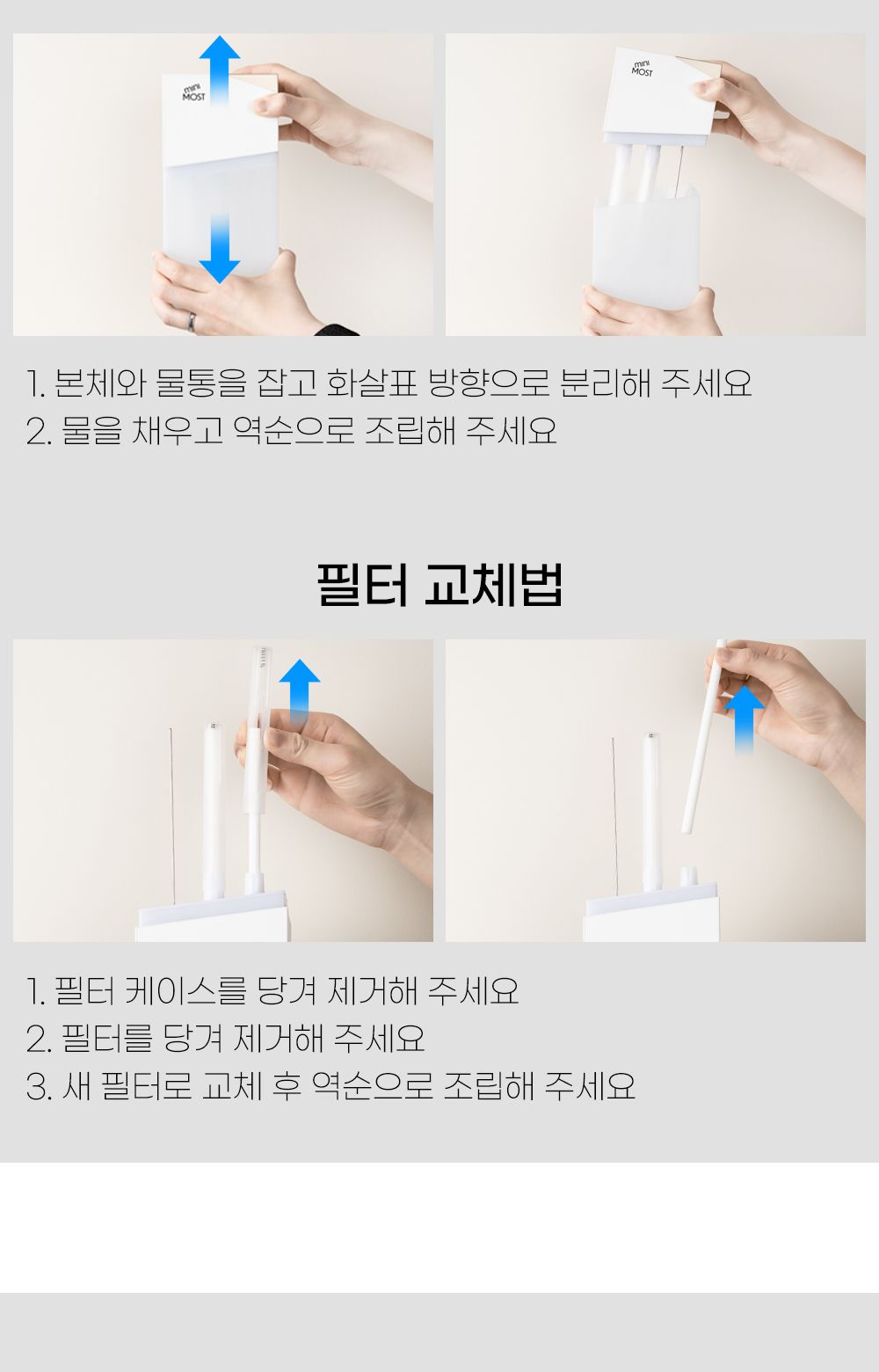 mini MOST

mini MOST

1. 본체와 물통을 잡고 화살표 방향으로 분리해 주세요
2. 물을 채우고 역순으로 조립해 주세요

필터 교체법

1. 필터 케이스를 당겨 제거해 주세요
2. 필터를 당겨 제거해 주세요
3. 새 필터로 교체 후 역순으로 조립해 주세요