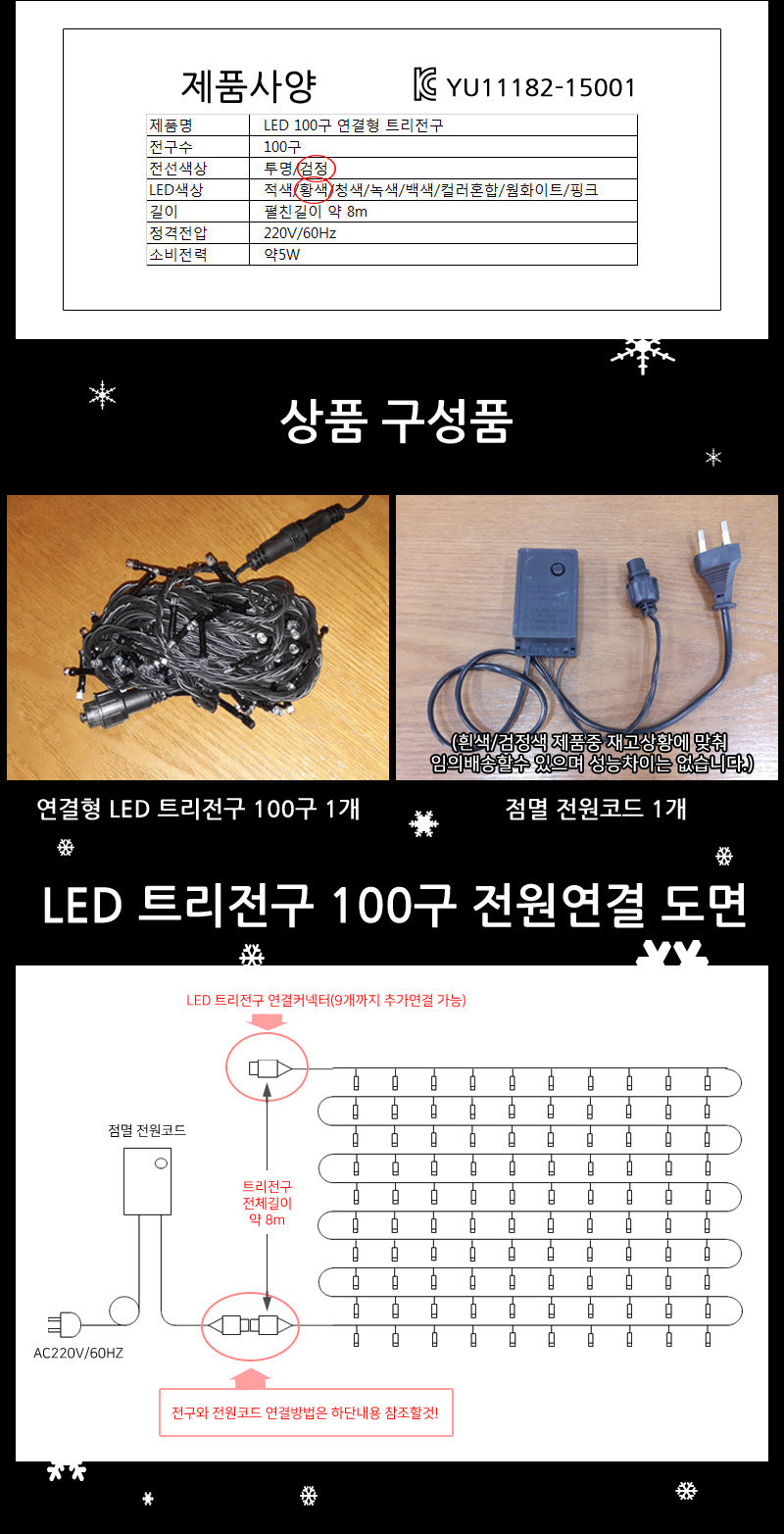 제품사양

YU11182-15001

| 제품명 | LED 100구 연결형 트리전구 |
|---|---|
| 전구수 | 100구 |
| 전선색상 | 투명/검정 |
| LED색상 | 적색/황색/청색/녹색/백색/컬러혼합/웜화이트/핑크 |
| 길이 | 펼친길이 약 8m |
| 정격전압 | 220V/60Hz |
| 소비전력 | 약5W |

상품 구성품

(흰색/검정색 제품중 재고상황에 맞춰 임의배송할수 있으며 성능차이는 없습니다.)

연결형 LED 트리전구 100구 1개

점멸 전원코드 1개

LED 트리전구 100구 전원연결 도면

LED 트리전구 연결커넥터(9개까지 추가연결 가능)

점멸 전원코드

트리전구 전체길이 약 8m

AC220V/60HZ

전구와 전원코드 연결방법은 하단내용 참조할것!