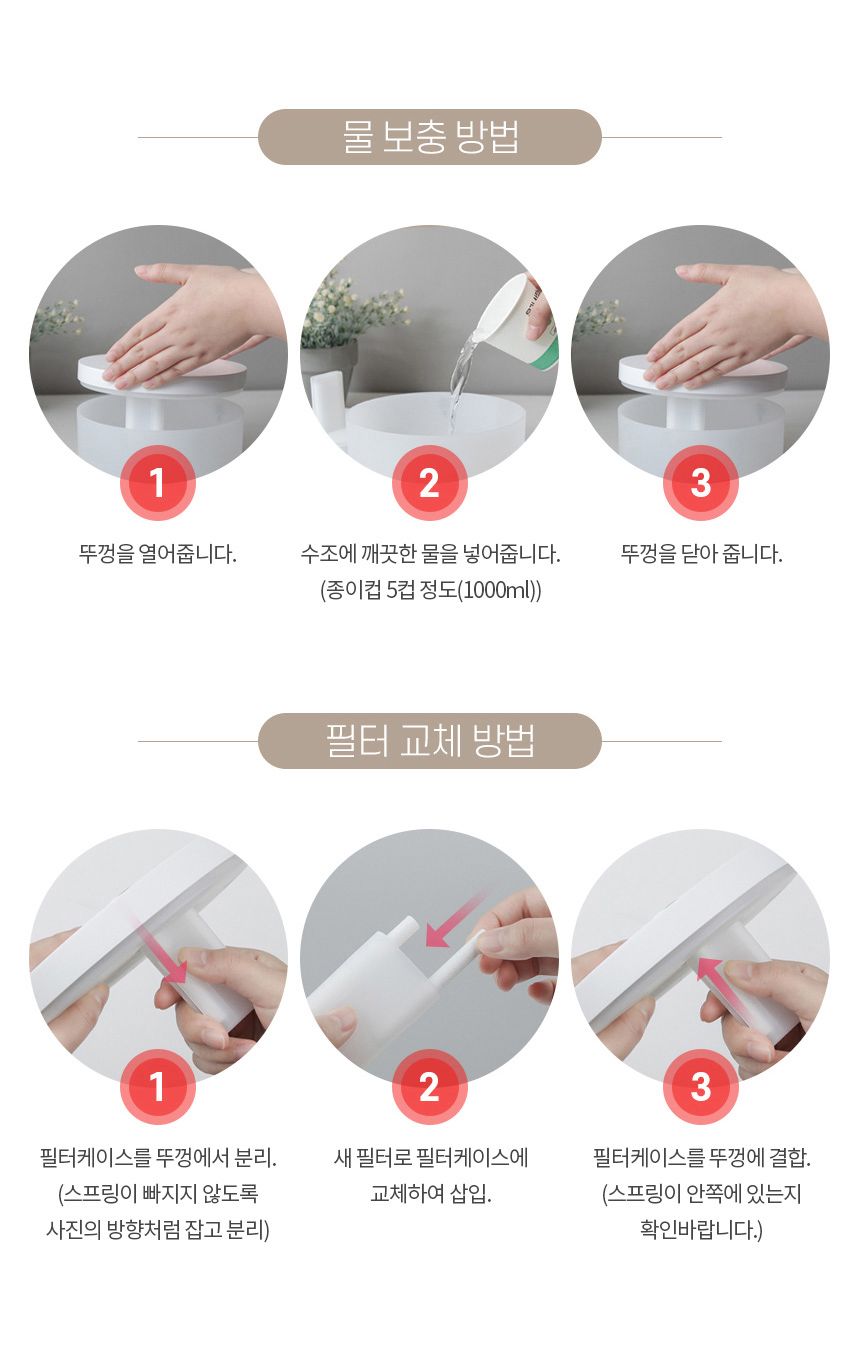 물 보충 방법

1

뚜껑을 열어줍니다.

2

수조에 깨끗한 물을 넣어줍니다.
(종이컵 5컵 정도(1000ml))

3

뚜껑을 닫아 줍니다.

필터 교체 방법

1

필터케이스를 뚜껑에서 분리.
(스프링이 빠지지 않도록
사진의 방향처럼 잡고 분리)

2

새 필터로 필터케이스에
교체하여 삽입.

3

필터케이스를 뚜껑에 결합.
(스프링이 안쪽에 있는지
확인바랍니다.)