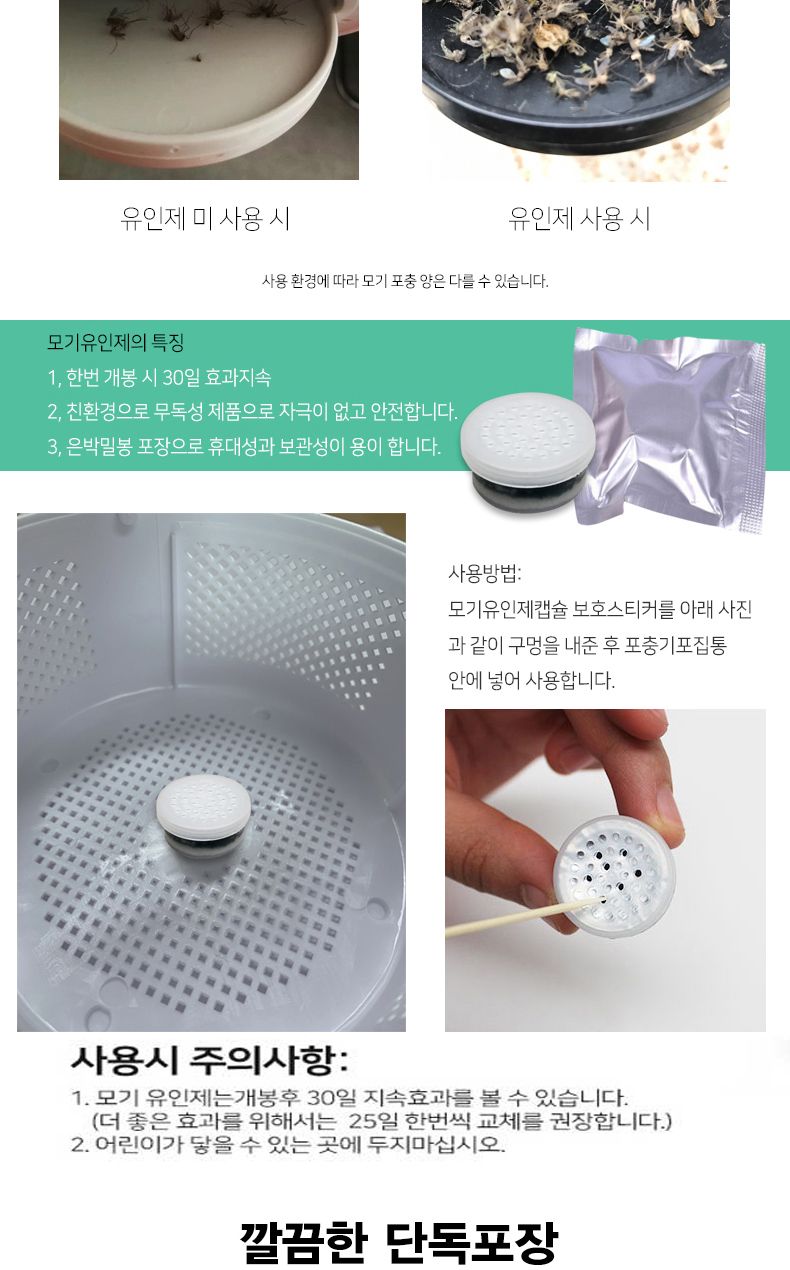 유인제 미 사용 시

유인제 사용 시

사용 환경에 따라 모기 포충 양은 다를 수 있습니다.

모기유인제의 특징
1, 한번 개봉 시 30일 효과지속
2, 친환경으로 무독성 제품으로 자극이 없고 안전합니다.
3, 은박밀봉 포장으로 휴대성과 보관성이 용이 합니다.

사용방법:
모기유인제캡슐 보호스티커를 아래 사진과 같이 구멍을 내준 후 포충기포집통 안에 넣어 사용합니다.

사용시 주의사항:
1. 모기 유인제는개봉후 30일 지속효과를 볼 수 있습니다.
(더 좋은 효과를 위해서는 25일 한번씩 교체를 권장합니다.)
2. 어린이가 닿을 수 있는 곳에 두지마십시오.

깔끔한 단독포장