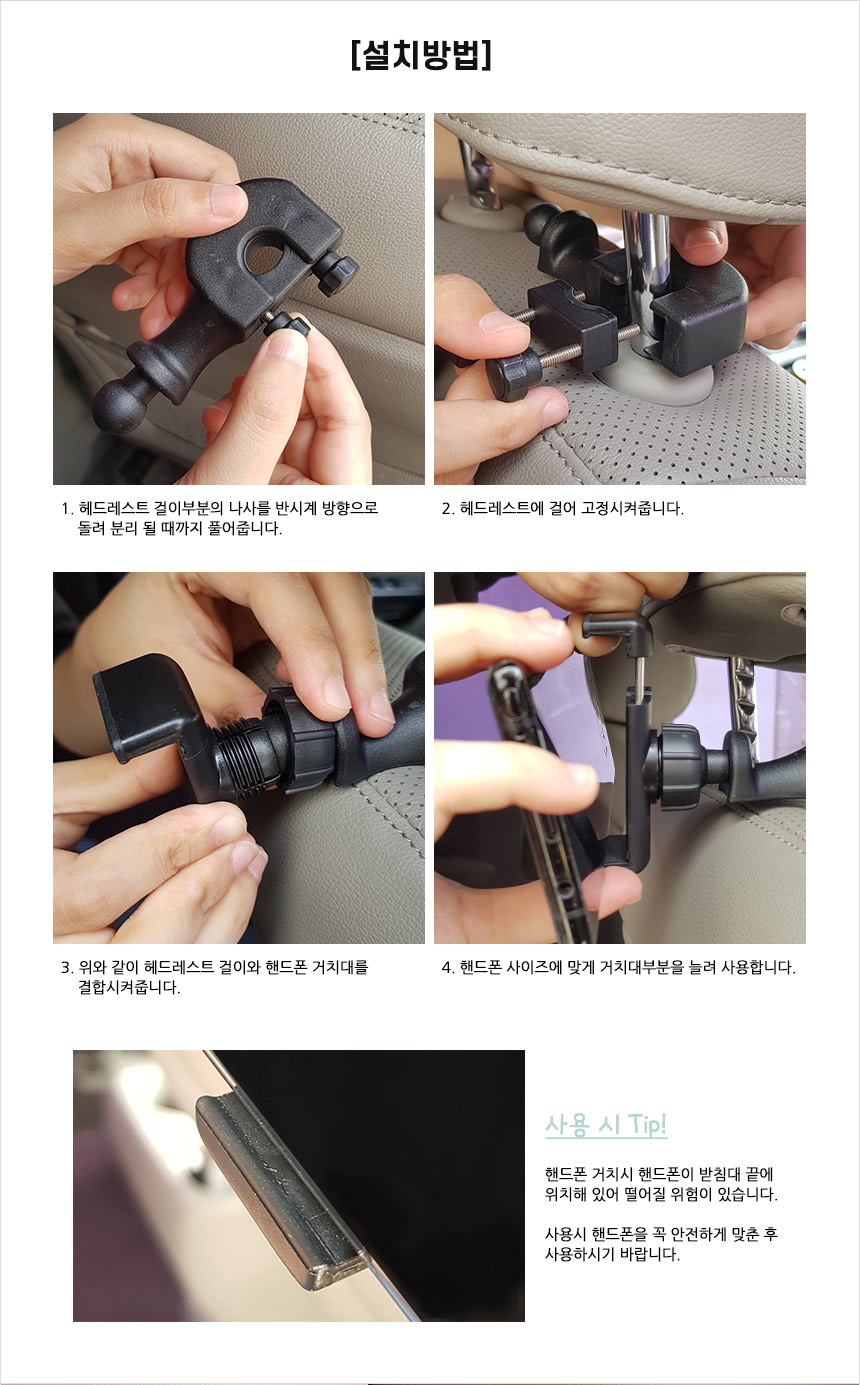 [설치방법]

1. 헤드레스트 걸이부분의 나사를 반시계 방향으로 돌려 분리 될 때까지 풀어줍니다.

2. 헤드레스트에 걸어 고정시켜줍니다.

3. 위와 같이 헤드레스트 걸이와 핸드폰 거치대를 결합시켜줍니다.

4. 핸드폰 사이즈에 맞게 거치대부분을 늘려 사용합니다.

사용 시 Tip!

핸드폰 거치시 핸드폰이 받침대 끝에 위치해 있어 떨어질 위험이 있습니다.

사용시 핸드폰을 꼭 안전하게 맞춘 후 사용하시기 바랍니다.