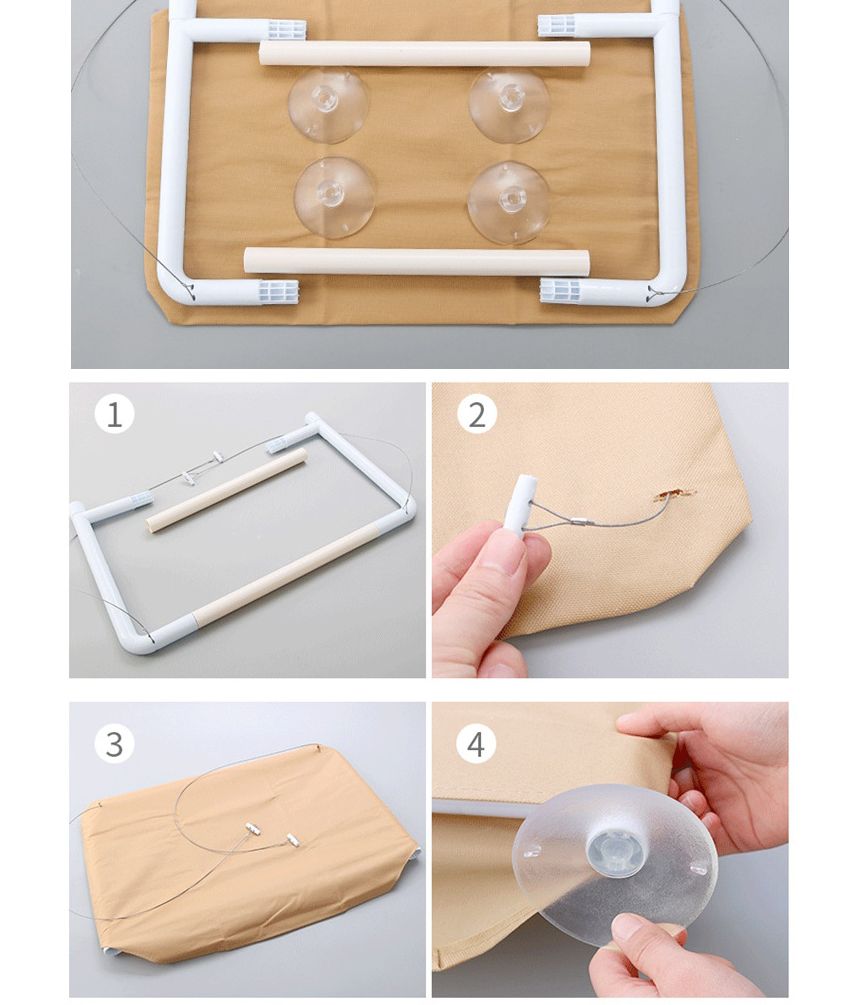 1

2

3

4