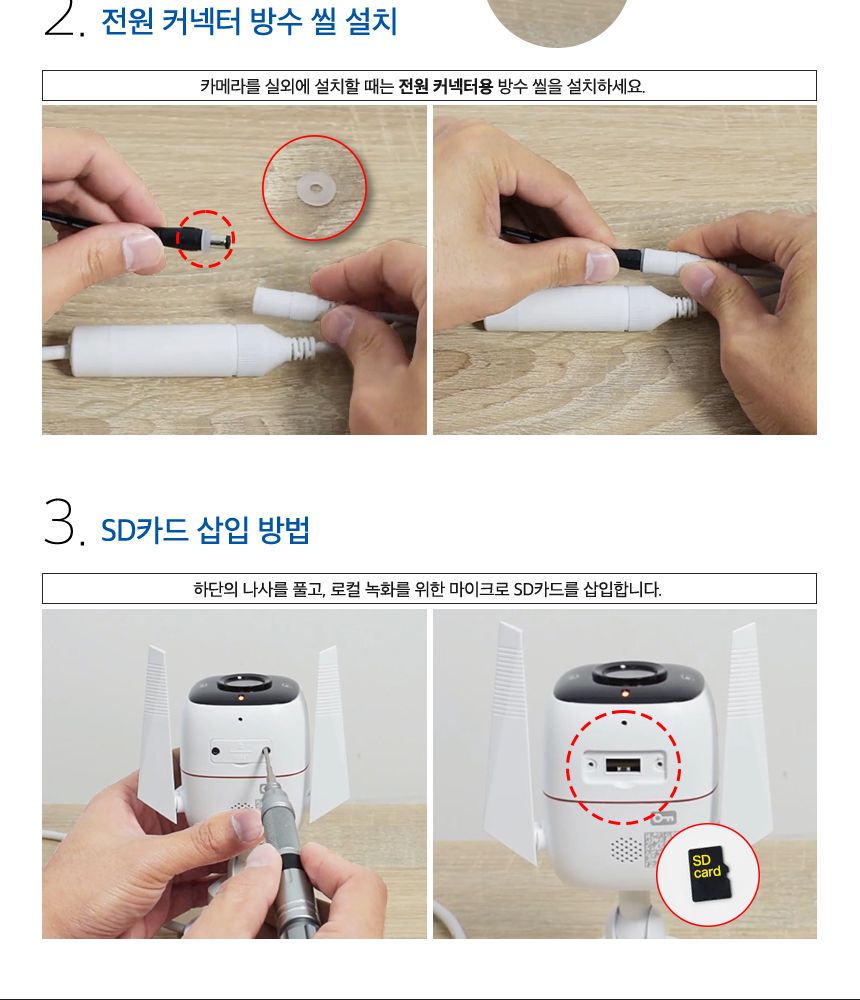 2. 전원 커넥터 방수 씰 설치

카메라를 실외에 설치할 때는 전원 커넥터용 방수 씰을 설치하세요.

3. SD카드 삽입 방법

하단의 나사를 풀고, 로컬 녹화를 위한 마이크로 SD카드를 삽입합니다.

SD card