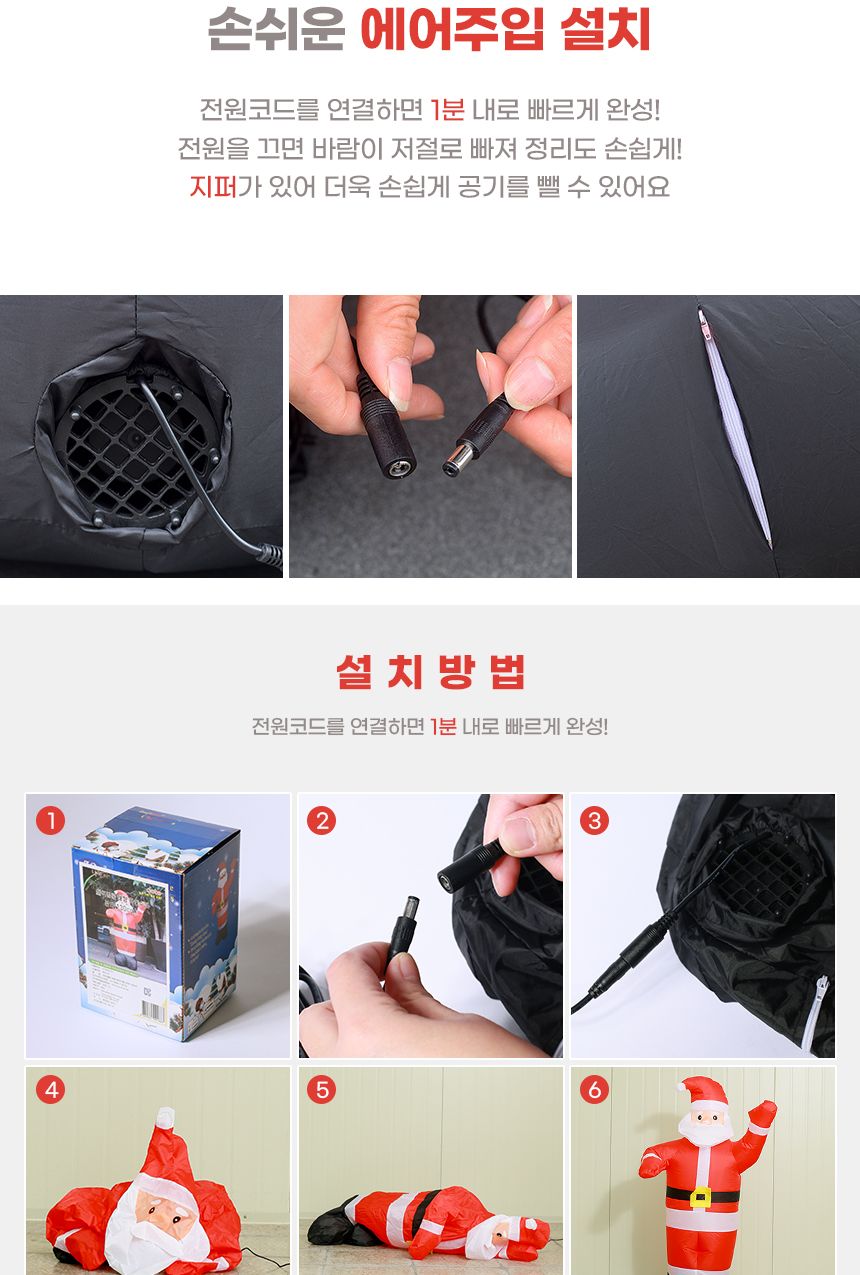 손쉬운 에어주입 설치

전원코드를 연결하면 1분 내로 빠르게 완성!
전원을 끄면 바람이 저절로 빠져 정리도 손쉽게!
지퍼가 있어 더욱 손쉽게 공기를 뺄 수 있어요

설 치 방 법

전원코드를 연결하면 1분 내로 빠르게 완성!

1

2

3

4

5

6