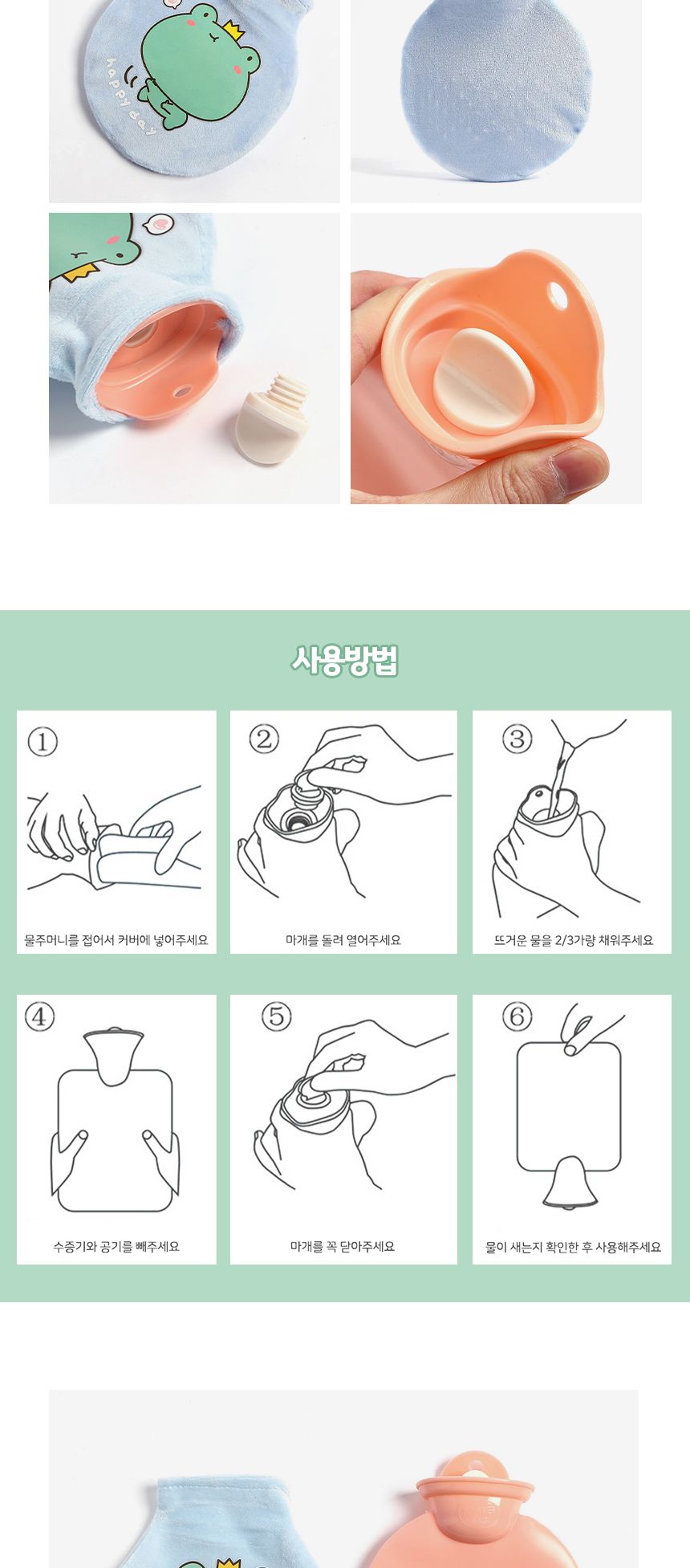 happy day

사용방법

①
물주머니를 접어서 커버에 넣어주세요

②
마개를 돌려 열어주세요

③
뜨거운 물을 2/3가량 채워주세요

④
수증기와 공기를 빼주세요

⑤
마개를 꼭 닫아주세요

⑥
물이 새는지 확인한 후 사용해주세요