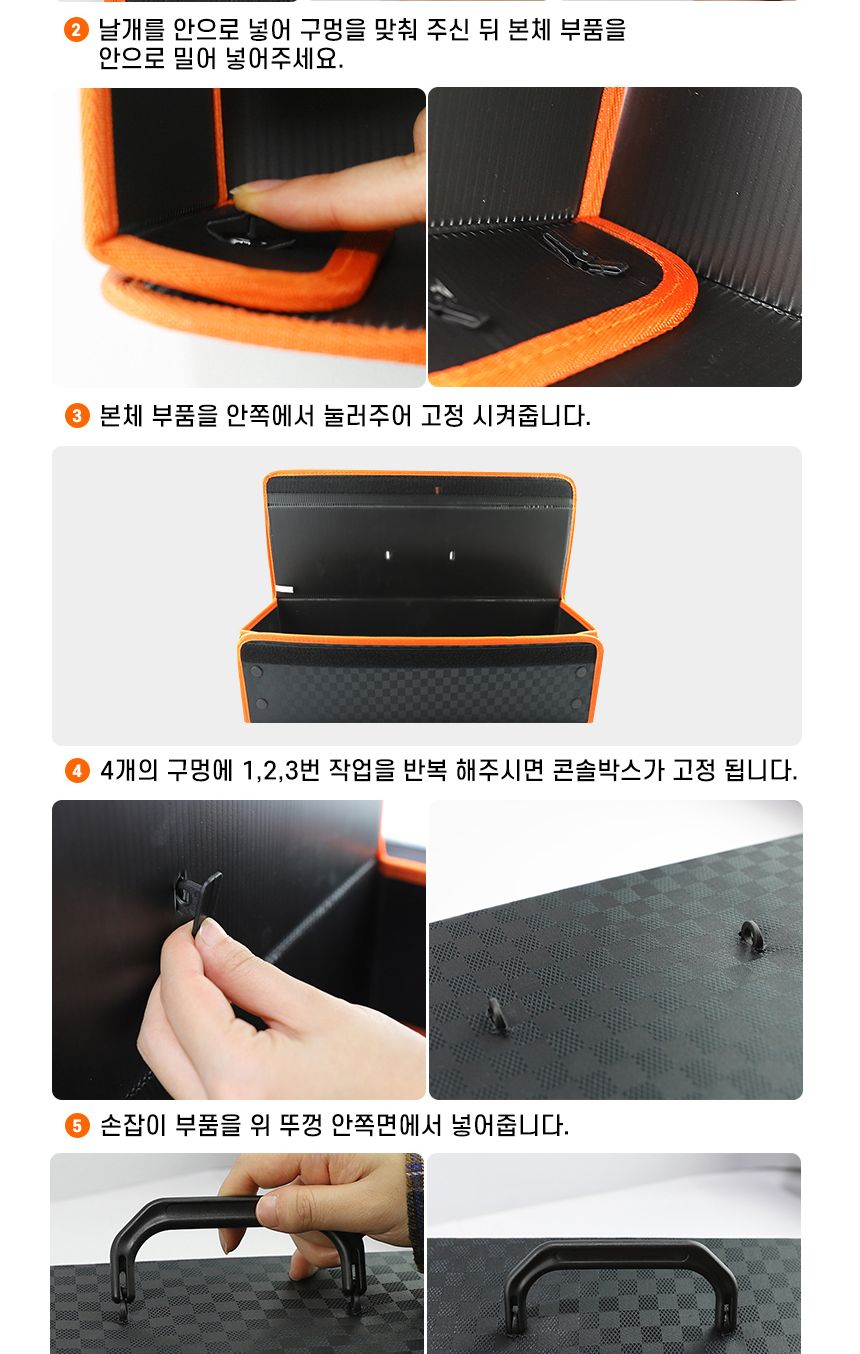 2 날개를 안으로 넣어 구멍을 맞춰 주신 뒤 본체 부품을 안으로 밀어 넣어주세요.

3 본체 부품을 안쪽에서 눌러주어 고정 시켜줍니다.

4 4개의 구멍에 1,2,3번 작업을 반복 해주시면 콘솔박스가 고정 됩니다.

5 손잡이 부품을 위 뚜껑 안쪽면에서 넣어줍니다.