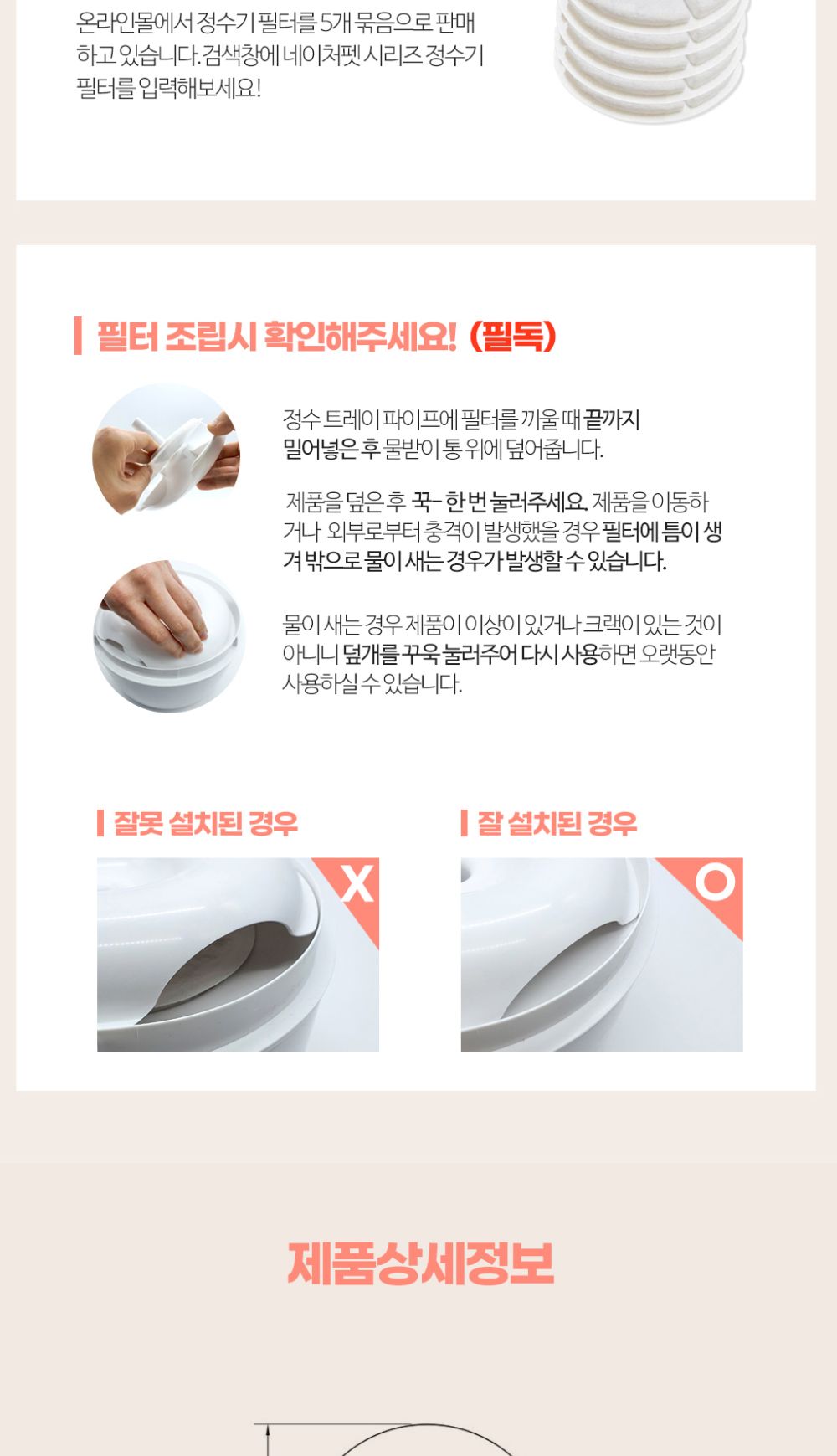 온라인몰에서 정수기 필터를 5개 묶음으로 판매하고 있습니다. 검색창에 네이처펫 시리즈 정수기 필터를 입력해보세요!

필터 조립시 확인해주세요! (필독)

정수 트레이 파이프에 필터를 끼울 때 끝까지 밀어넣은 후 물받이 통 위에 덮어줍니다.

제품을 덮은 후 꾹- 한 번 눌러주세요. 제품을 이동하거나 외부로부터 충격이 발생했을 경우 필터에 틈이 생겨 밖으로 물이 새는 경우가 발생할 수 있습니다.

물이 새는 경우 제품이 이상이 있거나 크랙이 있는 것이 아니니 덮개를 꾸욱 눌러주어 다시 사용하면 오랫동안 사용하실 수 있습니다.

잘못 설치된 경우

X

잘 설치된 경우

O

제품상세정보