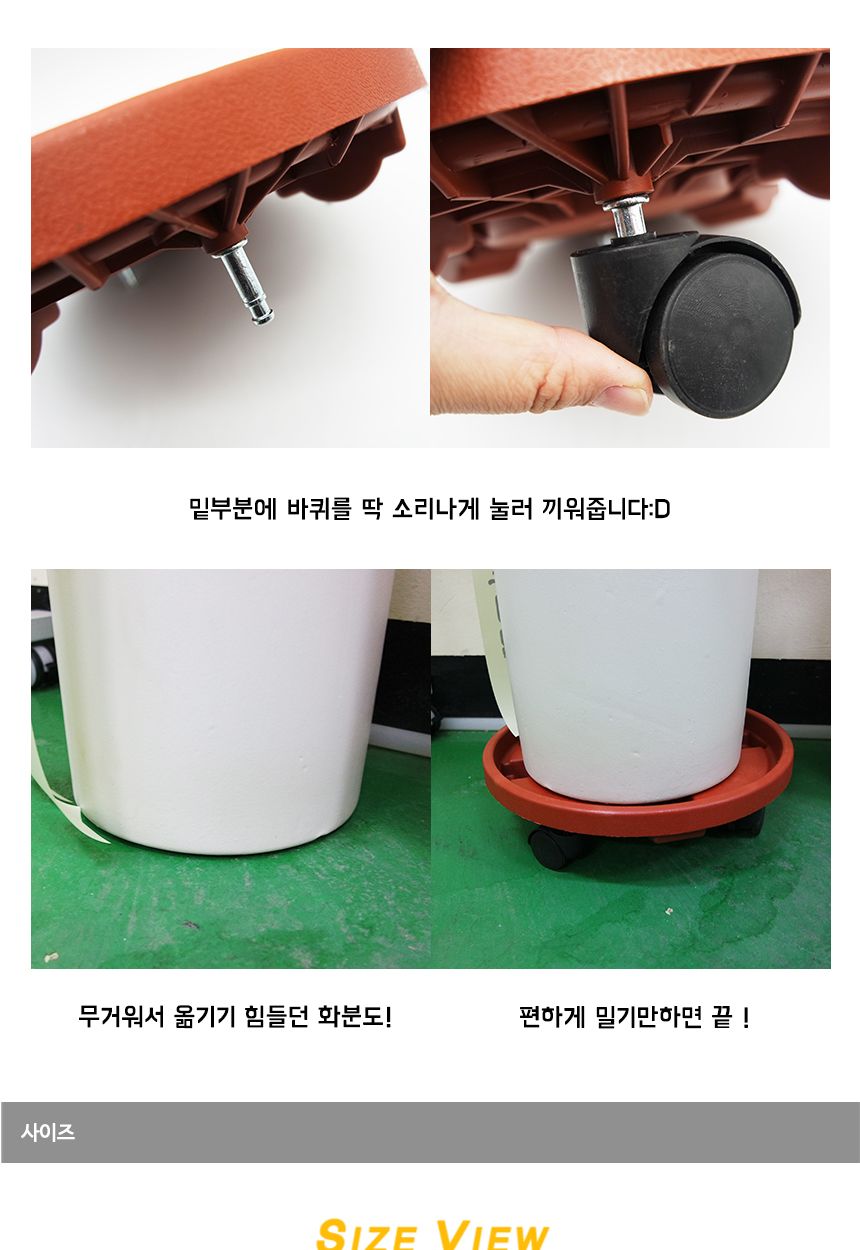 밑부분에 바퀴를 딱 소리나게 눌러 끼워줍니다:D

무거워서 옮기기 힘들던 화분도!

편하게 밀기만하면 끝 !

사이즈

SIZE VIEW