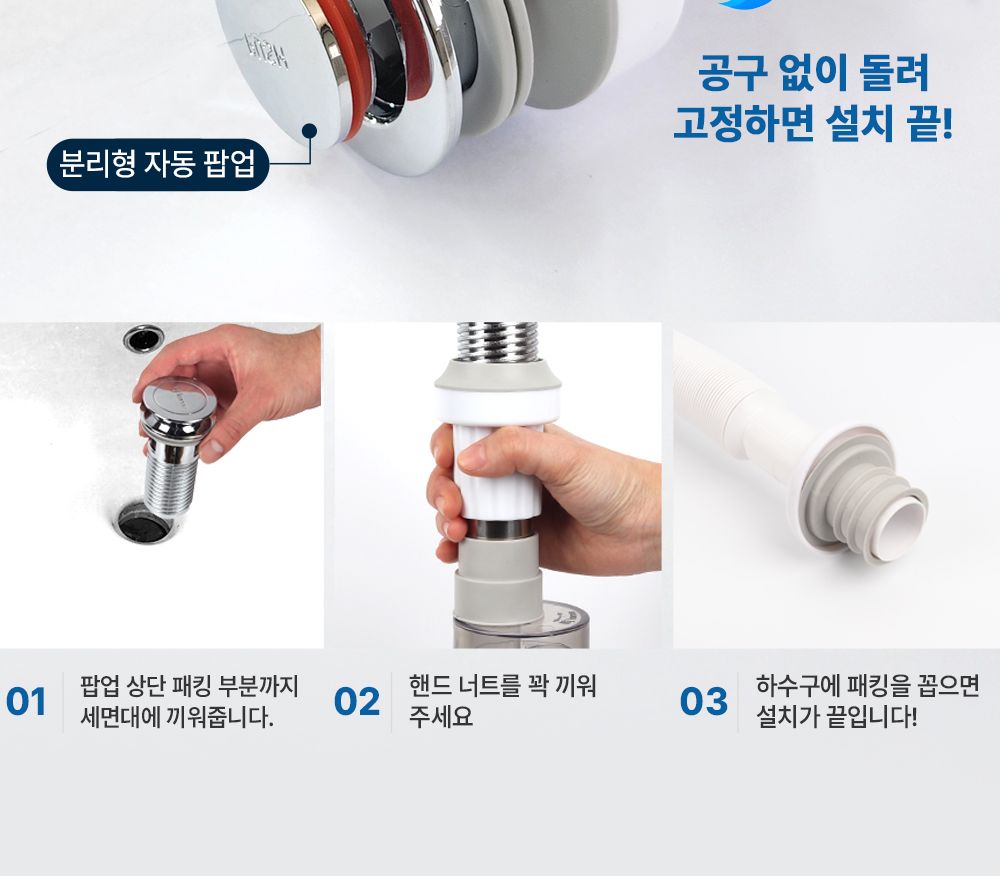 공구 없이 돌려 고정하면 설치 끝!

분리형 자동 팝업

01 팝업 상단 패킹 부분까지 세면대에 끼워줍니다.

02 핸드 너트를 꽉 끼워 주세요

03 하수구에 패킹을 꼽으면 설치가 끝입니다!