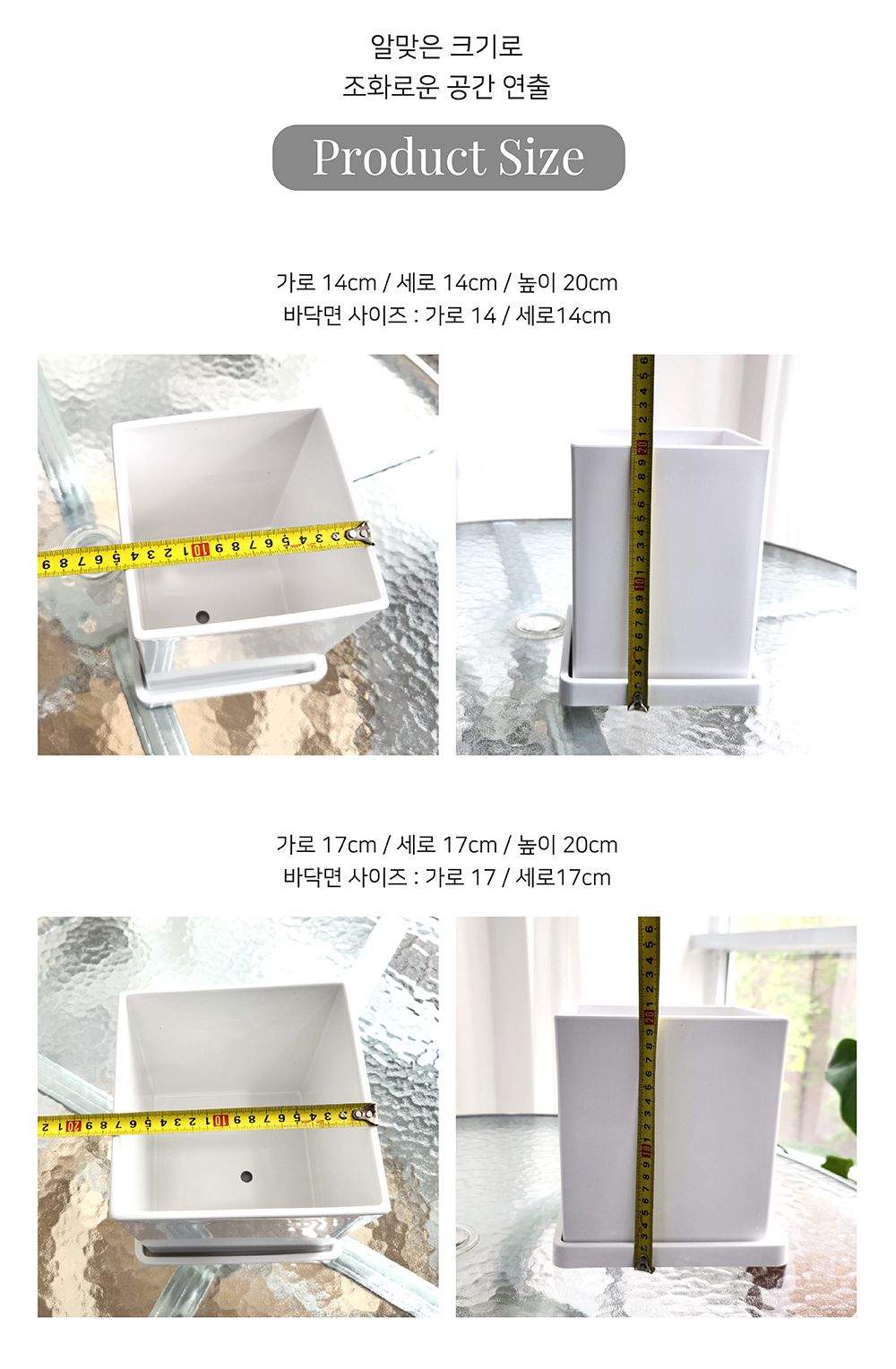 알맞은 크기로
조화로운 공간 연출

Product Size

가로 14cm / 세로 14cm / 높이 20cm
바닥면 사이즈 : 가로 14 / 세로14cm

가로 17cm / 세로 17cm / 높이 20cm
바닥면 사이즈 : 가로 17 / 세로17cm