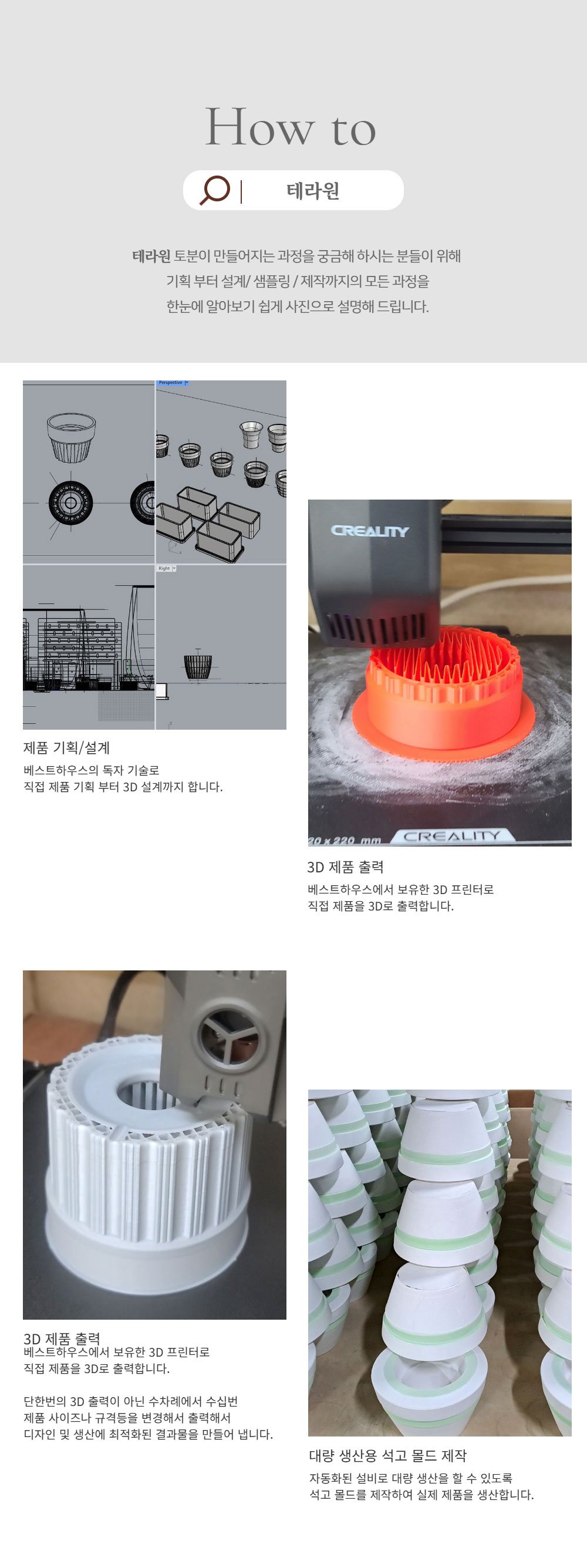 How to

테라원

테라원 토분이 만들어지는 과정을 궁금해 하시는 분들이 위해
기획 부터 설계/ 샘플링 / 제작까지의 모든 과정을
한눈에 알아보기 쉽게 사진으로 설명해 드립니다.

Perspective

Right

제품 기획/설계
베스트하우스의 독자 기술로
직접 제품 기획 부터 3D 설계까지 합니다.

CREALITY

20 x 220 mm CREALITY

3D 제품 출력
베스트하우스에서 보유한 3D 프린터로
직접 제품을 3D로 출력합니다.

3D 제품 출력
베스트하우스에서 보유한 3D 프린터로
직접 제품을 3D로 출력합니다.

단한번의 3D 출력이 아닌 수차례에서 수십번
제품 사이즈나 규격등을 변경해서 출력해서
디자인 및 생산에 최적화된 결과물을 만들어 냅니다.

대량 생산용 석고 몰드 제작
자동화된 설비로 대량 생산을 할 수 있도록
석고 몰드를 제작하여 실제 제품을 생산합니다.