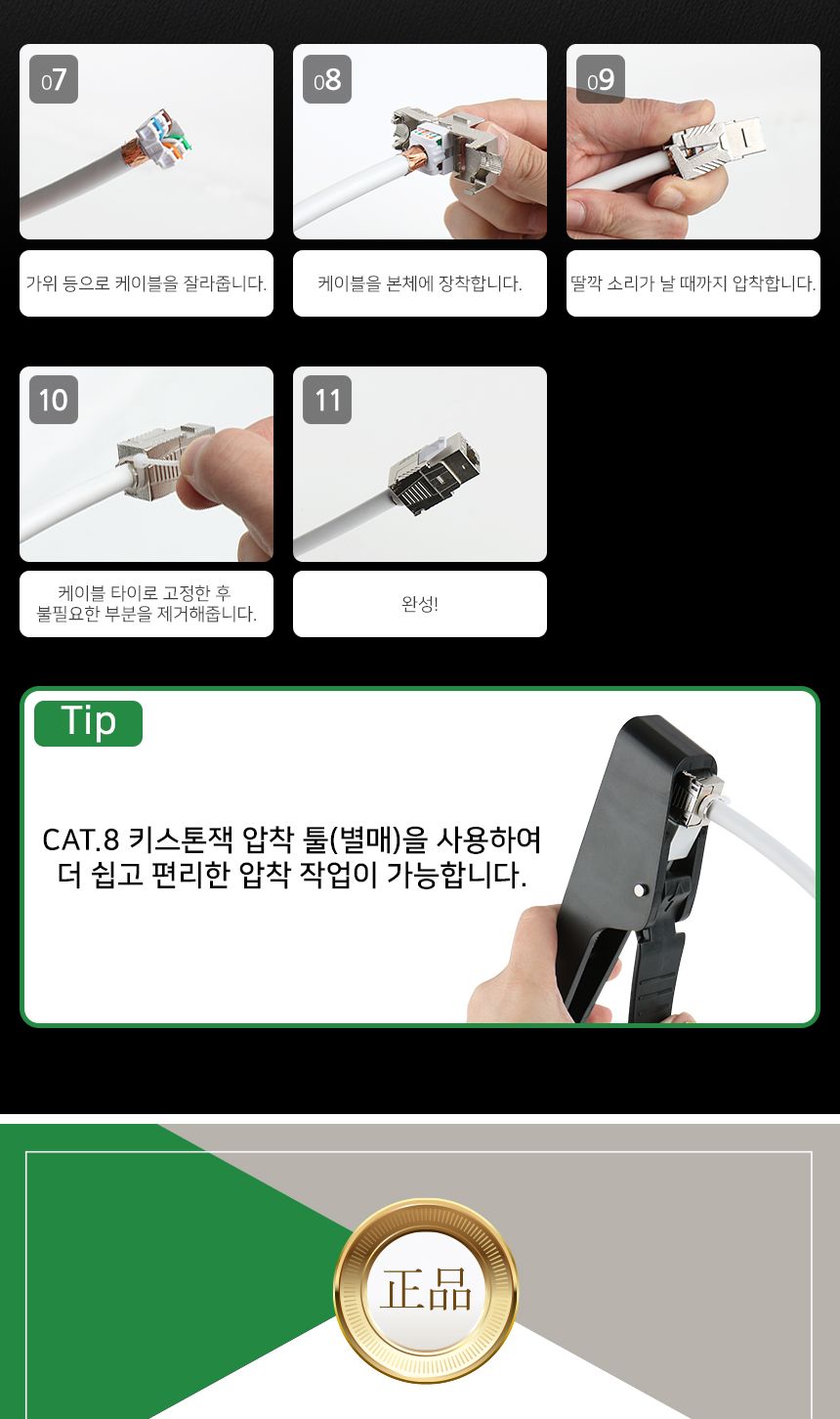 07

가위 등으로 케이블을 잘라줍니다.

08

케이블을 본체에 장착합니다.

09

딸깍 소리가 날 때까지 압착합니다.

10

케이블 타이로 고정한 후 불필요한 부분을 제거해줍니다.

11

완성!

Tip

CAT.8 키스톤잭 압착 툴(별매)을 사용하여 더 쉽고 편리한 압착 작업이 가능합니다.

正品