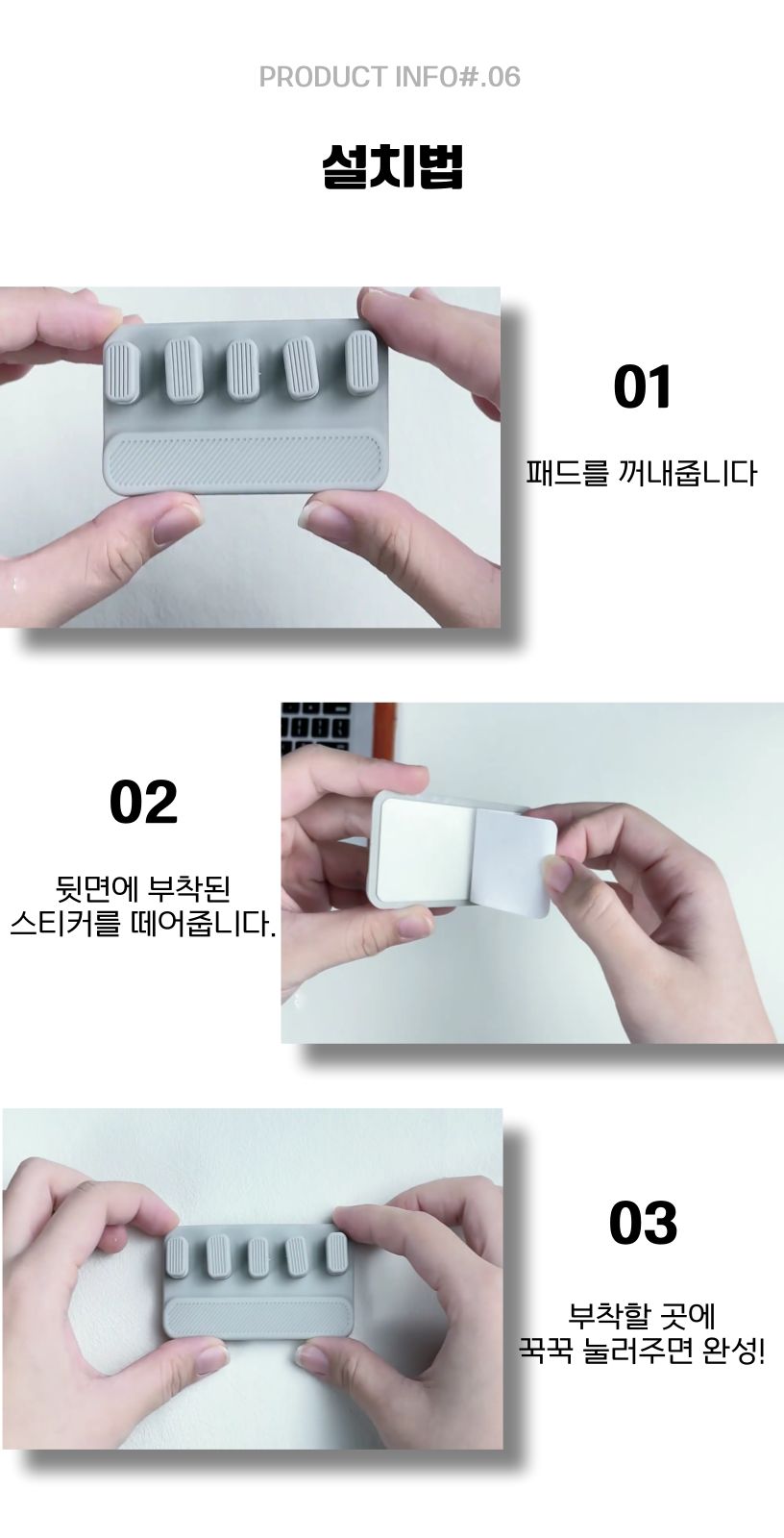 PRODUCT INFO#.06

설치법

01

패드를 꺼내줍니다

02

뒷면에 부착된 스티커를 떼어줍니다.

03

부착할 곳에 꾹꾹 눌러주면 완성!