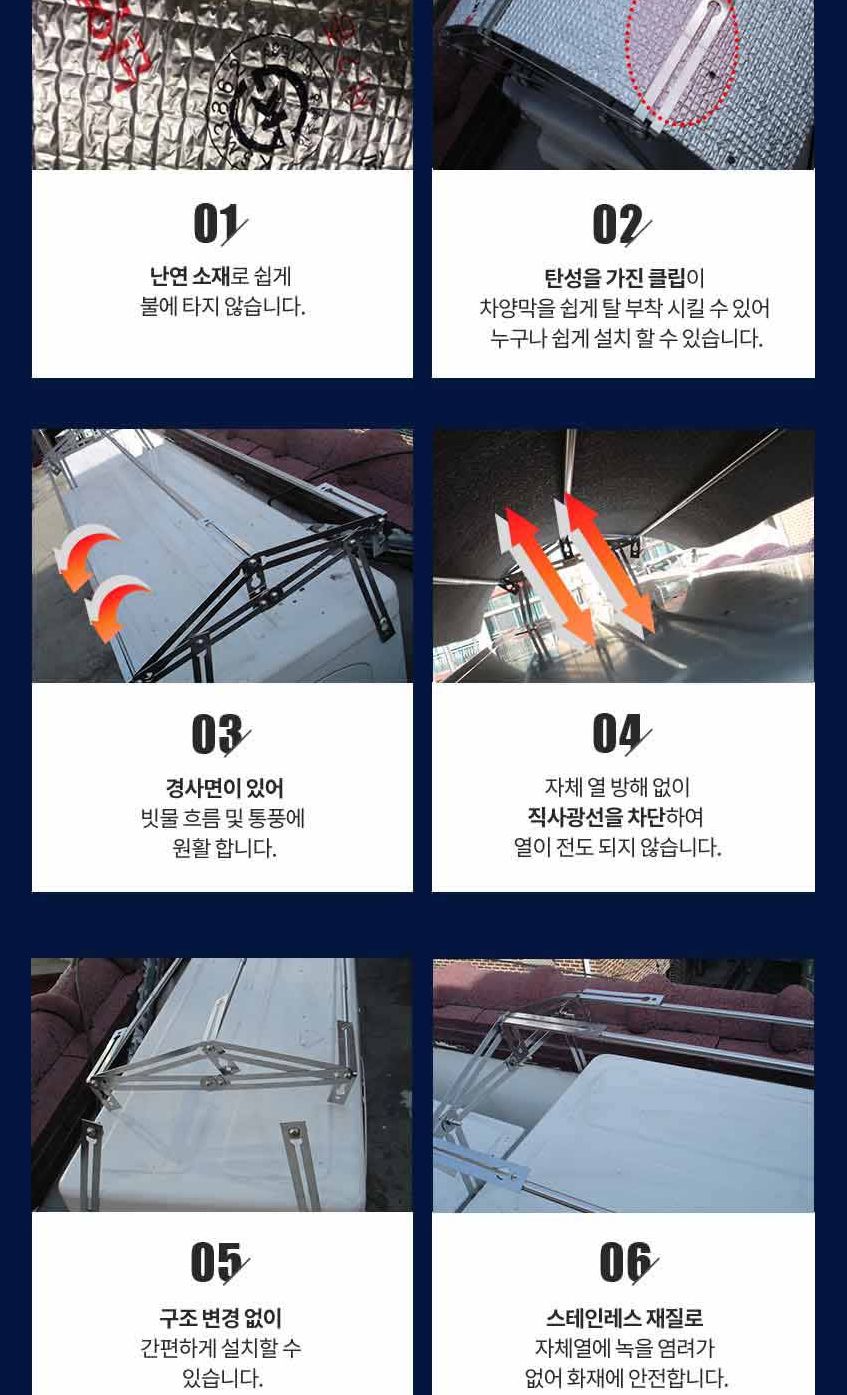 01

난연 소재로 쉽게 불에 타지 않습니다.

02

탄성을 가진 클립이 차양막을 쉽게 탈 부착 시킬 수 있어 누구나 쉽게 설치 할 수 있습니다.

03

경사면이 있어 빗물 흐름 및 통풍에 원활 합니다.

04

자체 열 방해 없이 직사광선을 차단하여 열이 전도 되지 않습니다.

05

구조 변경 없이 간편하게 설치할 수 있습니다.

06

스테인레스 재질로 자체열에 녹을 염려가 없어 화재에 안전합니다.