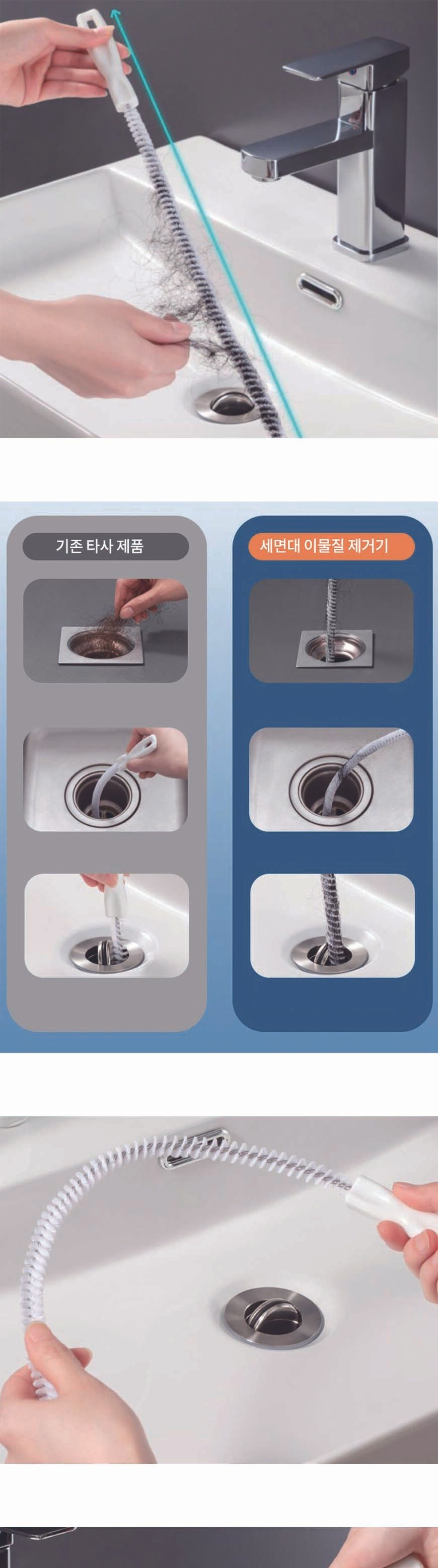 기존 타사 제품

세면대 이물질 제거기