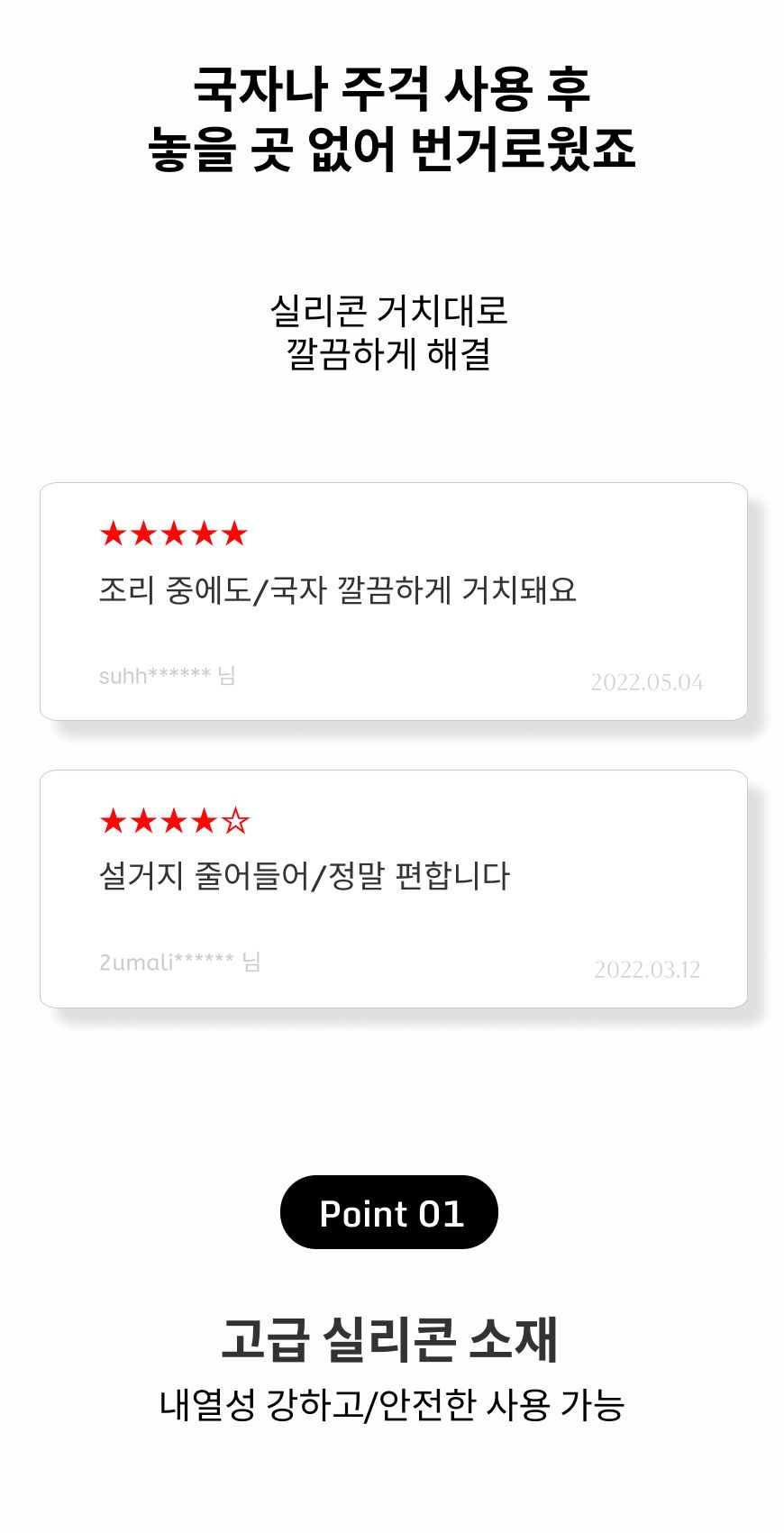 국자나 주걱 사용 후
놓을 곳 없어 번거로웠죠

실리콘 거치대로
깔끔하게 해결

★★★★★
조리 중에도/국자 깔끔하게 거치돼요
suhh****** 님
2022.05.04

★★★★☆
설거지 줄어들어/정말 편합니다
2umali****** 님
2022.03.12

Point 01

고급 실리콘 소재
내열성 강하고/안전한 사용 가능