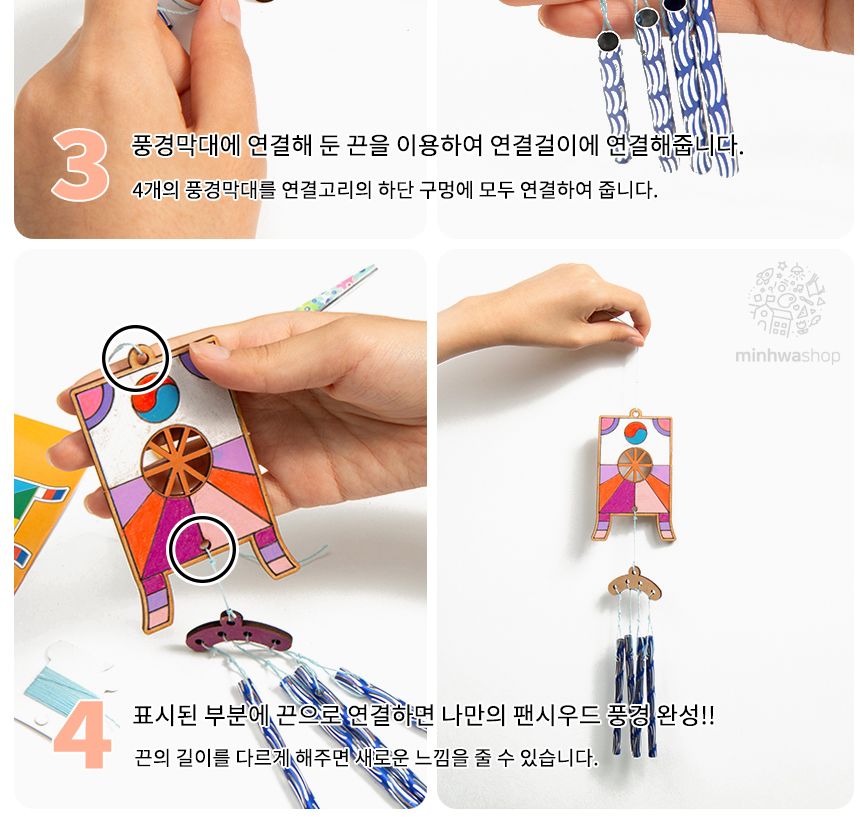 3
풍경막대에 연결해 둔 끈을 이용하여 연결걸이에 연결해줍니다.
4개의 풍경막대를 연결고리의 하단 구멍에 모두 연결하여 줍니다.

minhwashop

4
표시된 부분에 끈으로 연결하면 나만의 팬시우드 풍경 완성!!
끈의 길이를 다르게 해주면 새로운 느낌을 줄 수 있습니다.