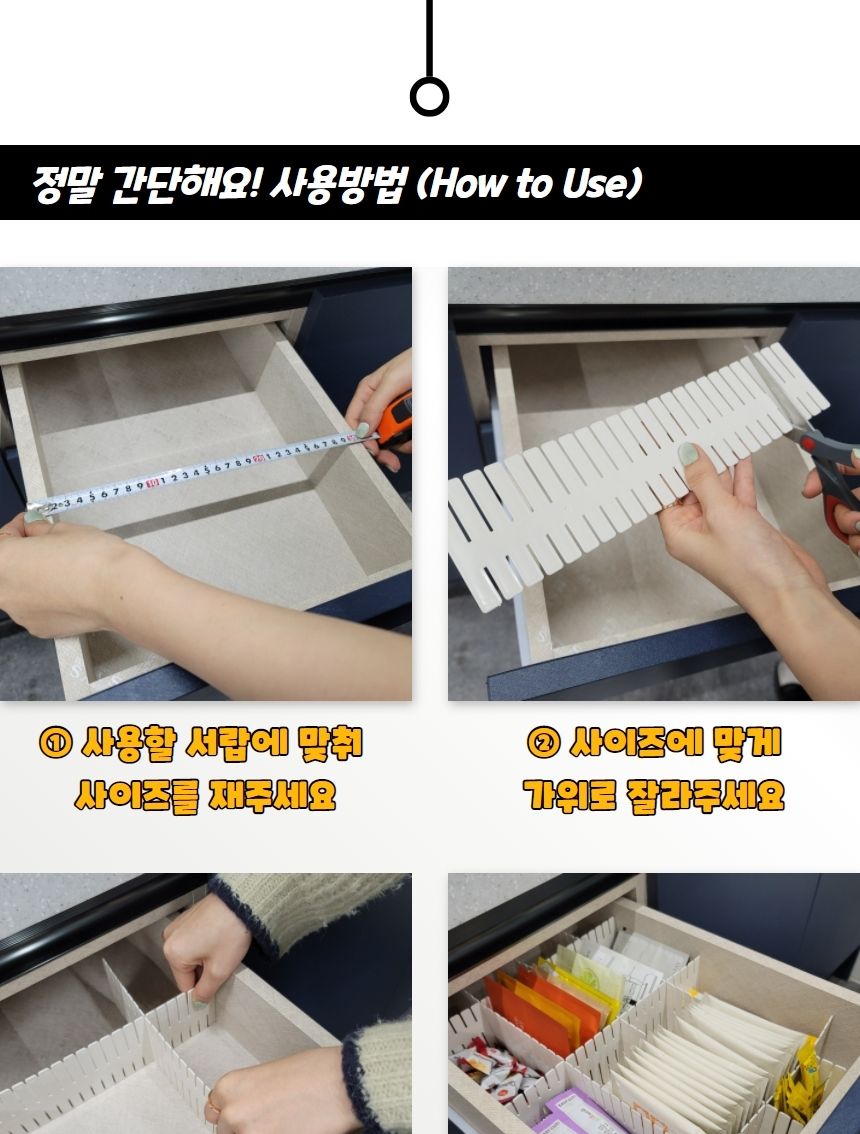 정말 간단해요! 사용방법 (How to Use)

① 사용할 서랍에 맞춰 사이즈를 재주세요

② 사이즈에 맞게 가위로 잘라주세요