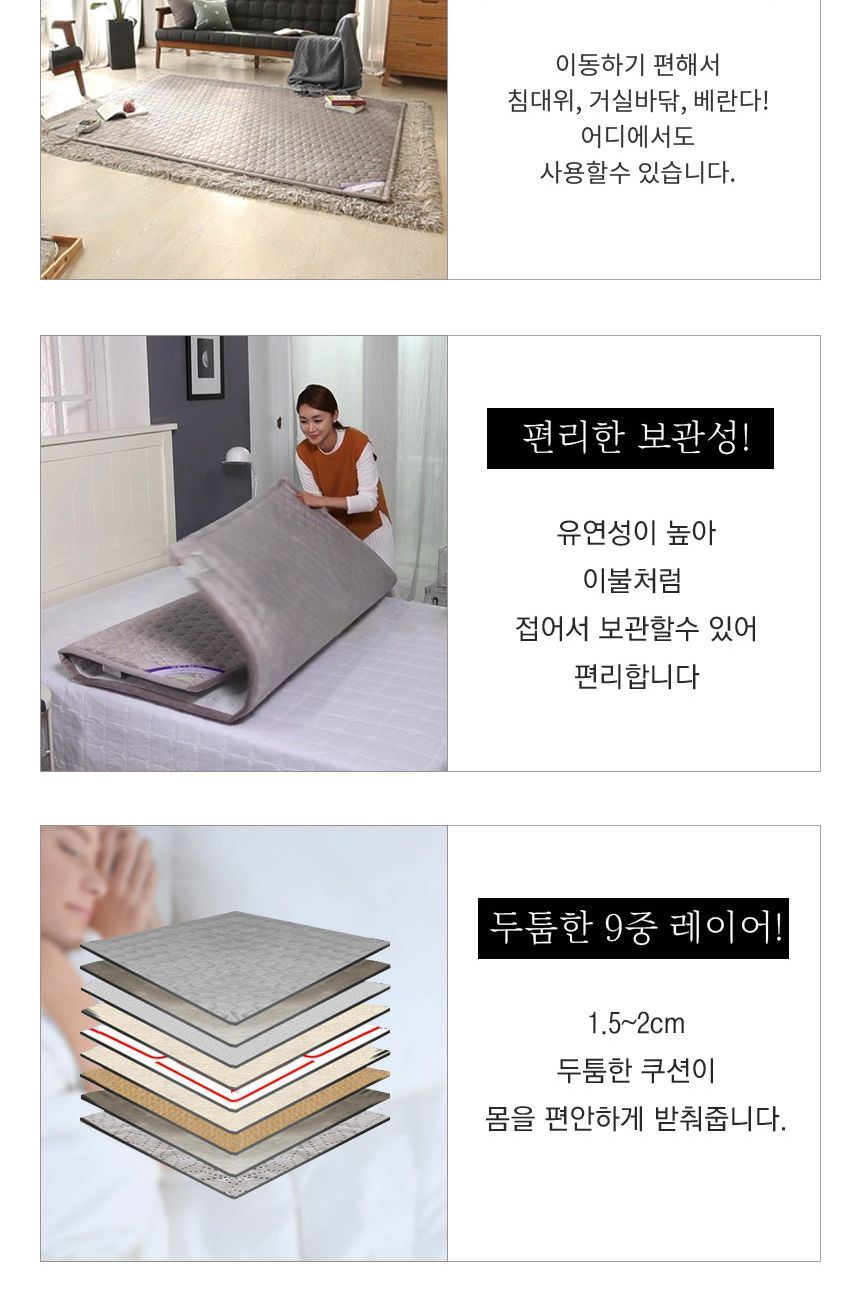 이동하기 편해서
침대위, 거실바닥, 베란다!
어디에서도
사용할수 있습니다.

편리한 보관성!

유연성이 높아
이불처럼
접어서 보관할수 있어
편리합니다

두툼한 9중 레이어!

1.5~2cm
두툼한 쿠션이
몸을 편안하게 받춰줍니다.