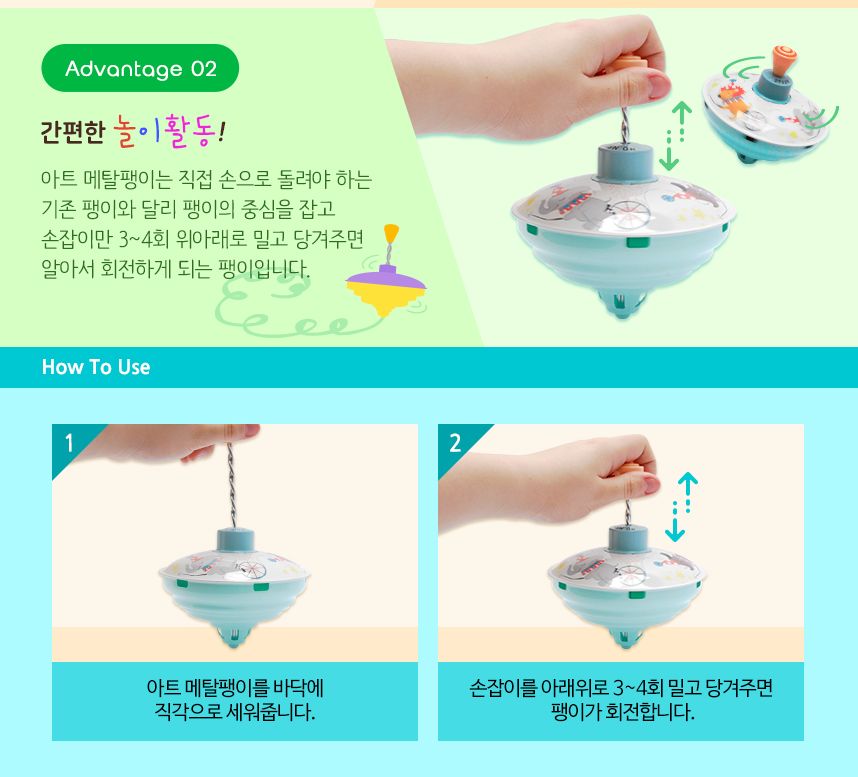 Advantage 02

간편한 놀이활동!

아트 메탈팽이는 직접 손으로 돌려야 하는 기존 팽이와 달리 팽이의 중심을 잡고 손잡이만 3~4회 위아래로 밀고 당겨주면 알아서 회전하게 되는 팽이입니다.

How To Use

1

아트 메탈팽이를 바닥에 직각으로 세워줍니다.

2

손잡이를 아래위로 3~4회 밀고 당겨주면 팽이가 회전합니다.