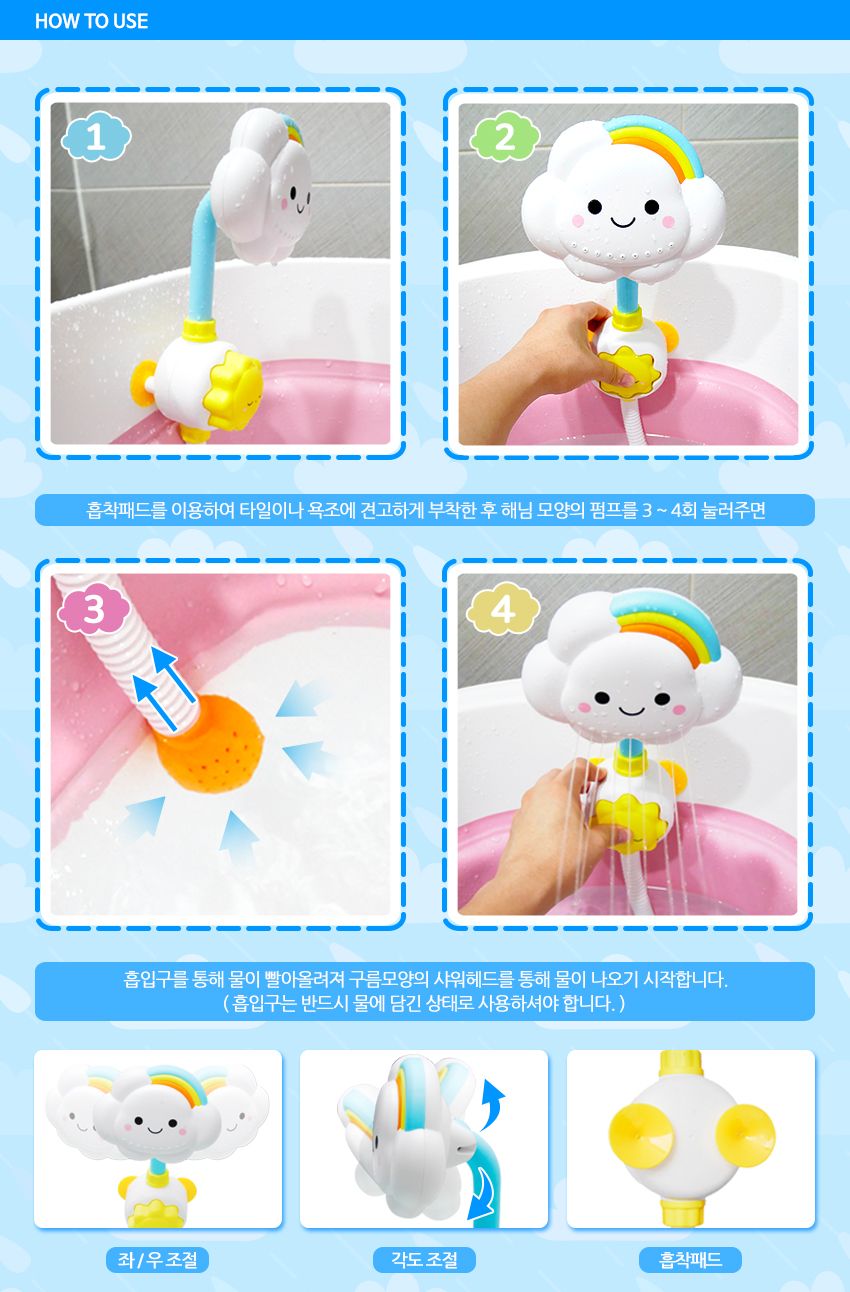 HOW TO USE

1

2

흡착패드를 이용하여 타일이나 욕조에 견고하게 부착한 후 해님 모양의 펌프를 3 ~ 4회 눌러주면

3

4

흡입구를 통해 물이 빨아올려져 구름모양의 샤워헤드를 통해 물이 나오기 시작합니다.
( 흡입구는 반드시 물에 담긴 상태로 사용하셔야 합니다. )

좌 / 우 조절

각도 조절

흡착패드