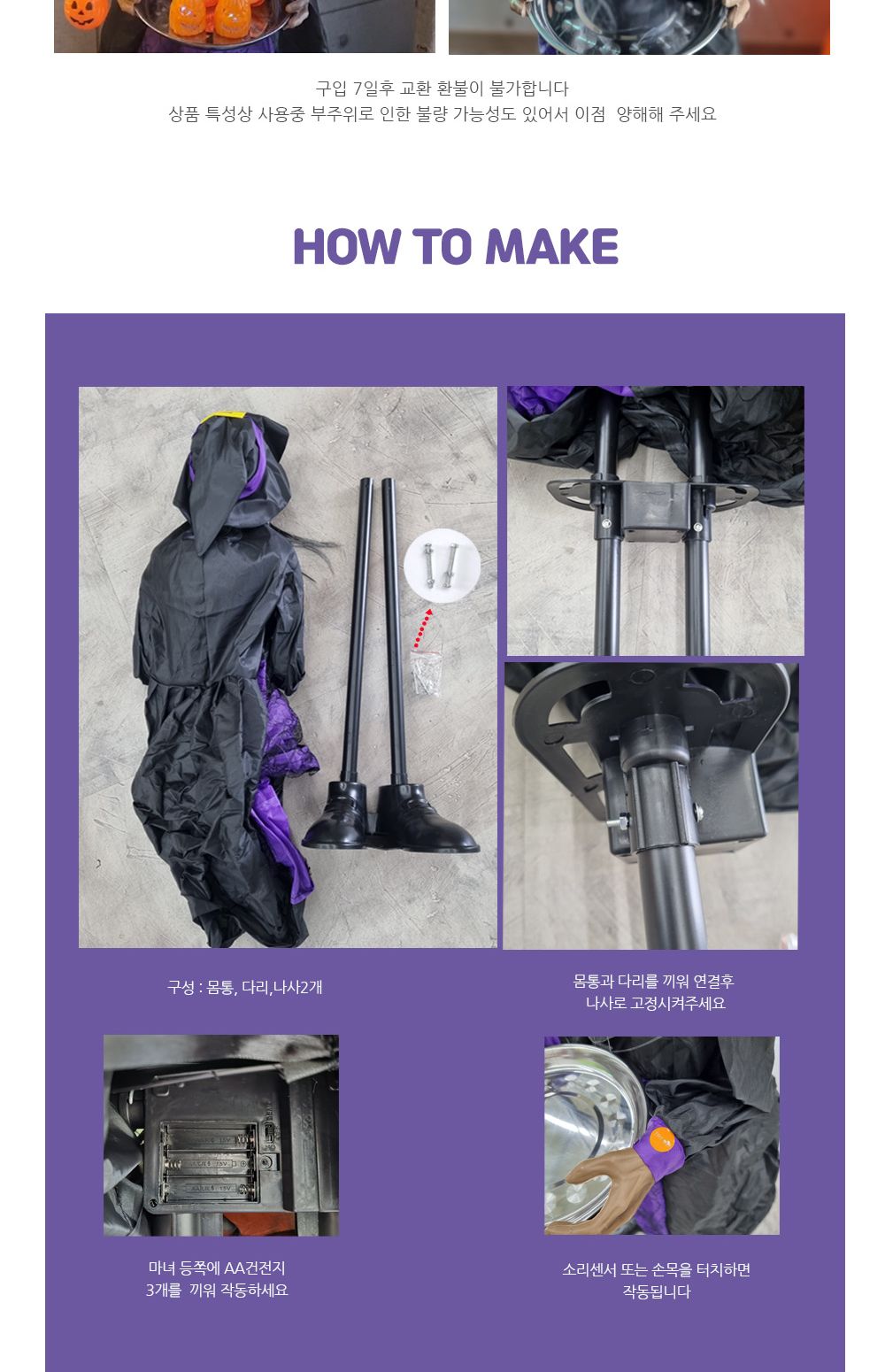 구입 7일후 교환 환불이 불가합니다
상품 특성상 사용중 부주위로 인한 불량 가능성도 있어서 이점 양해해 주세요

HOW TO MAKE

구성 : 몸통, 다리,나사2개

몸통과 다리를 끼워 연결후
나사로 고정시켜주세요

마녀 등쪽에 AA건전지
3개를 끼워 작동하세요

소리센서 또는 손목을 터치하면
작동됩니다