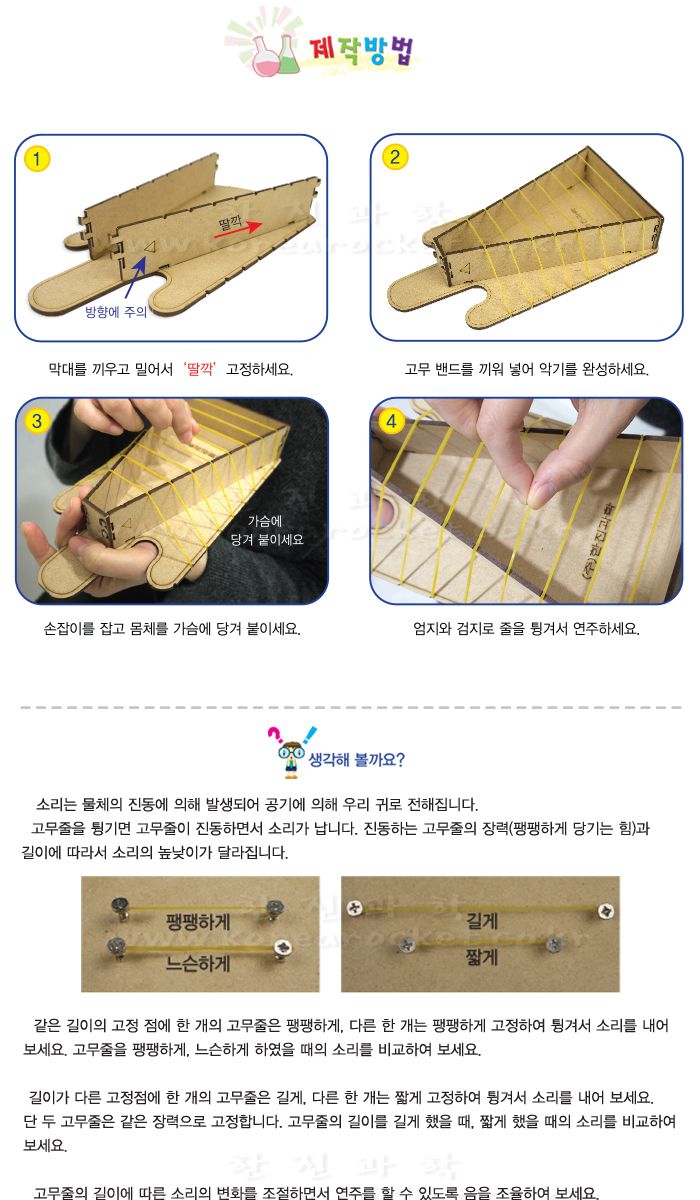 제작방법

1

딸깍

방향에 주의

막대를 끼우고 밀어서 '딸깍' 고정하세요.

2

고무 밴드를 끼워 넣어 악기를 완성하세요.

3

가슴에 당겨 붙이세요

손잡이를 잡고 몸체를 가슴에 당겨 붙이세요.

4

엄지와 검지로 줄을 튕겨서 연주하세요.

생각해 볼까요?

소리는 물체의 진동에 의해 발생되어 공기에 의해 우리 귀로 전해집니다.

고무줄을 튕기면 고무줄이 진동하면서 소리가 납니다. 진동하는 고무줄의 장력(팽팽하게 당기는 힘)과 길이에 따라서 소리의 높낮이가 달라집니다.

팽팽하게

느슨하게

길게

짧게

같은 길이의 고정 점에 한 개의 고무줄은 팽팽하게, 다른 한 개는 팽팽하게 고정하여 튕겨서 소리를 내어 보세요. 고무줄을 팽팽하게, 느슨하게 하였을 때의 소리를 비교하여 보세요.

길이가 다른 고정점에 한 개의 고무줄은 길게, 다른 한 개는 짧게 고정하여 튕겨서 소리를 내어 보세요. 단 두 고무줄은 같은 장력으로 고정합니다. 고무줄의 길이를 길게 했을 때, 짧게 했을 때의 소리를 비교하여 보세요.

고무줄의 길이에 따른 소리의 변화를 조절하면서 연주를 할 수 있도록 음을 조율하여 보세요.