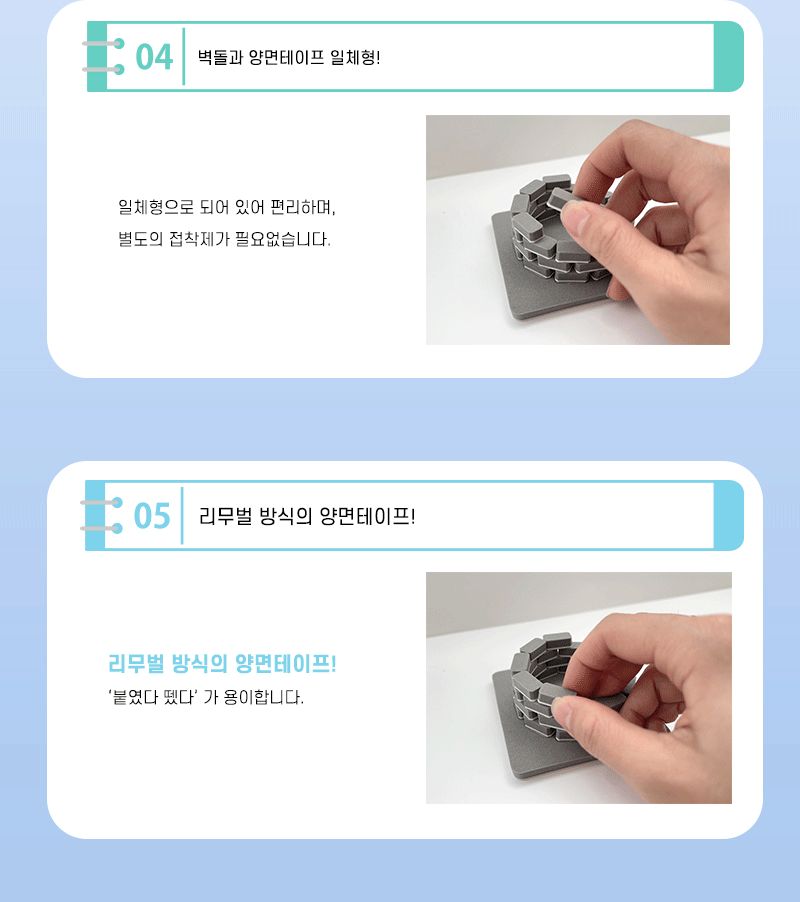 04 벽돌과 양면테이프 일체형!

일체형으로 되어 있어 편리하며,
별도의 접착제가 필요없습니다.

05 리무벌 방식의 양면테이프!

리무벌 방식의 양면테이프!
'붙였다 뗐다' 가 용이합니다.