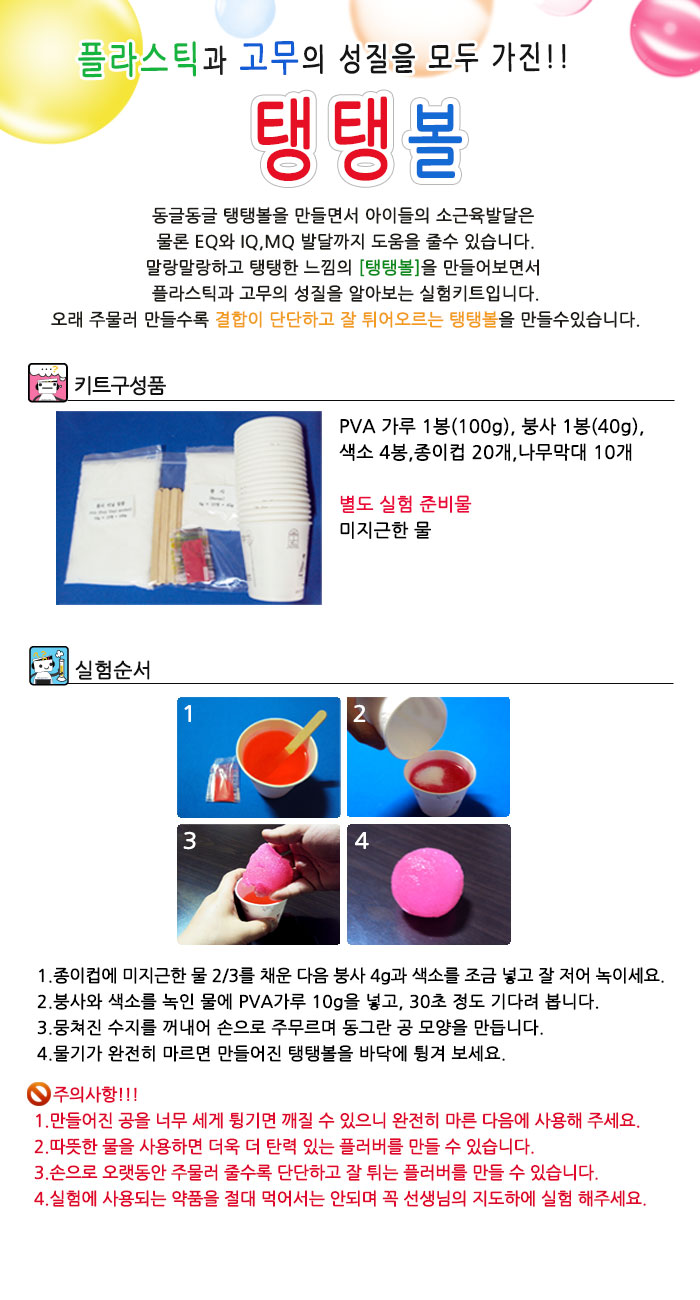 플라스틱과 고무의 성질을 모두 가진!!

탱탱볼

동글동글 탱탱볼을 만들면서 아이들의 소근육발달은
물론 EQ와 IQ,MQ 발달까지 도움을 줄수 있습니다.
말랑말랑하고 탱탱한 느낌의 [탱탱볼]을 만들어보면서
플라스틱과 고무의 성질을 알아보는 실험키트입니다.
오래 주물러 만들수록 결합이 단단하고 잘 튀어오르는 탱탱볼을 만들수있습니다.

키트구성품

PVA 가루 1봉(100g), 붕사 1봉(40g),
색소 4봉,종이컵 20개,나무막대 10개

별도 실험 준비물
미지근한 물

실험순서

1

2

3

4

1.종이컵에 미지근한 물 2/3를 채운 다음 붕사 4g과 색소를 조금 넣고 잘 저어 녹이세요.
2.붕사와 색소를 녹인 물에 PVA가루 10g을 넣고, 30초 정도 기다려 봅니다.
3.뭉쳐진 수지를 꺼내어 손으로 주무르며 동그란 공 모양을 만듭니다.
4.물기가 완전히 마르면 만들어진 탱탱볼을 바닥에 튕겨 보세요.

주의사항!!!
1.만들어진 공을 너무 세게 튕기면 깨질 수 있으니 완전히 마른 다음에 사용해 주세요.
2.따뜻한 물을 사용하면 더욱 더 탄력 있는 플러버를 만들 수 있습니다.
3.손으로 오랫동안 주물러 줄수록 단단하고 잘 튀는 플러버를 만들 수 있습니다.
4.실험에 사용되는 약품을 절대 먹어서는 안되며 꼭 선생님의 지도하에 실험 해주세요.